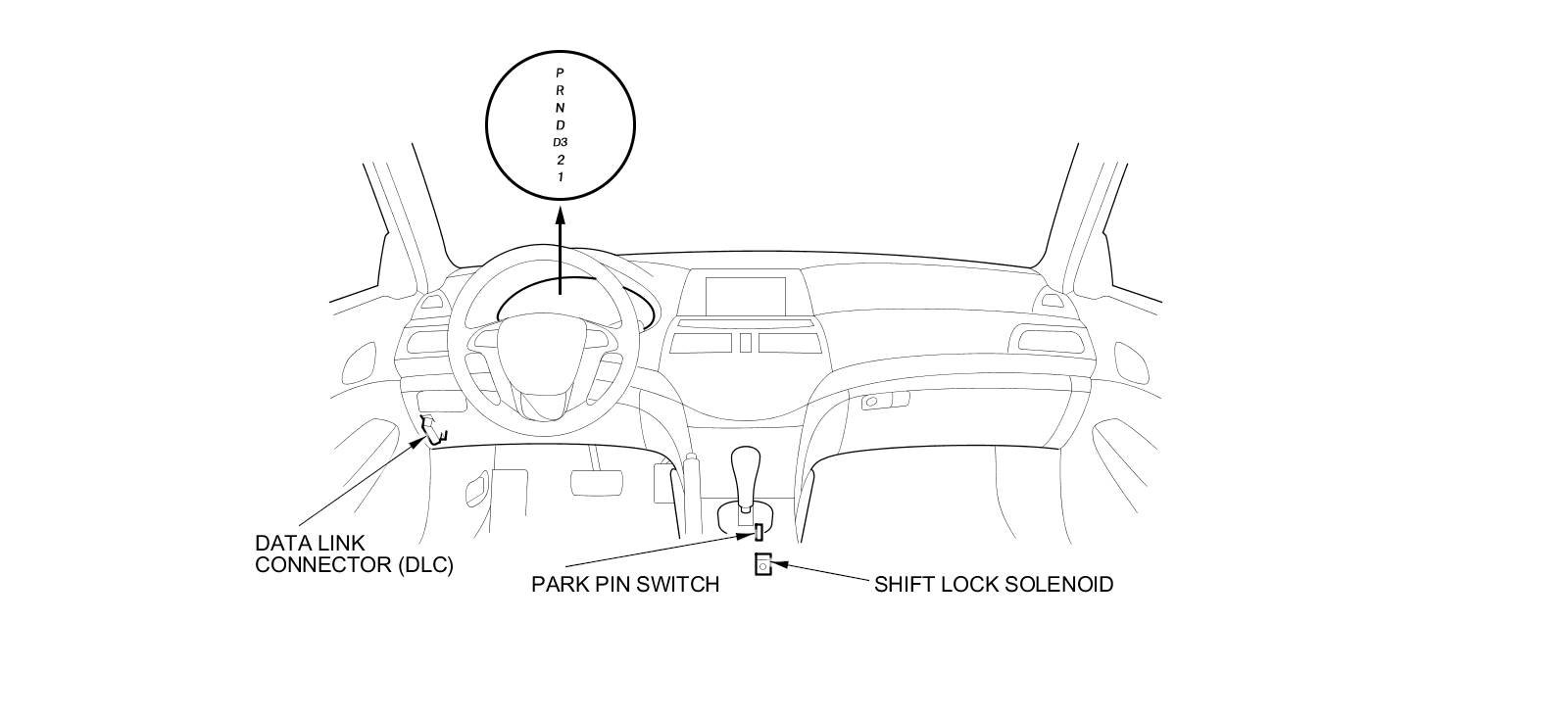 P
R
N
D
D3
2
1

DATA LINK CONNECTOR (DLC)

PARK PIN SWITCH

SHIFT LOCK SOLENOID