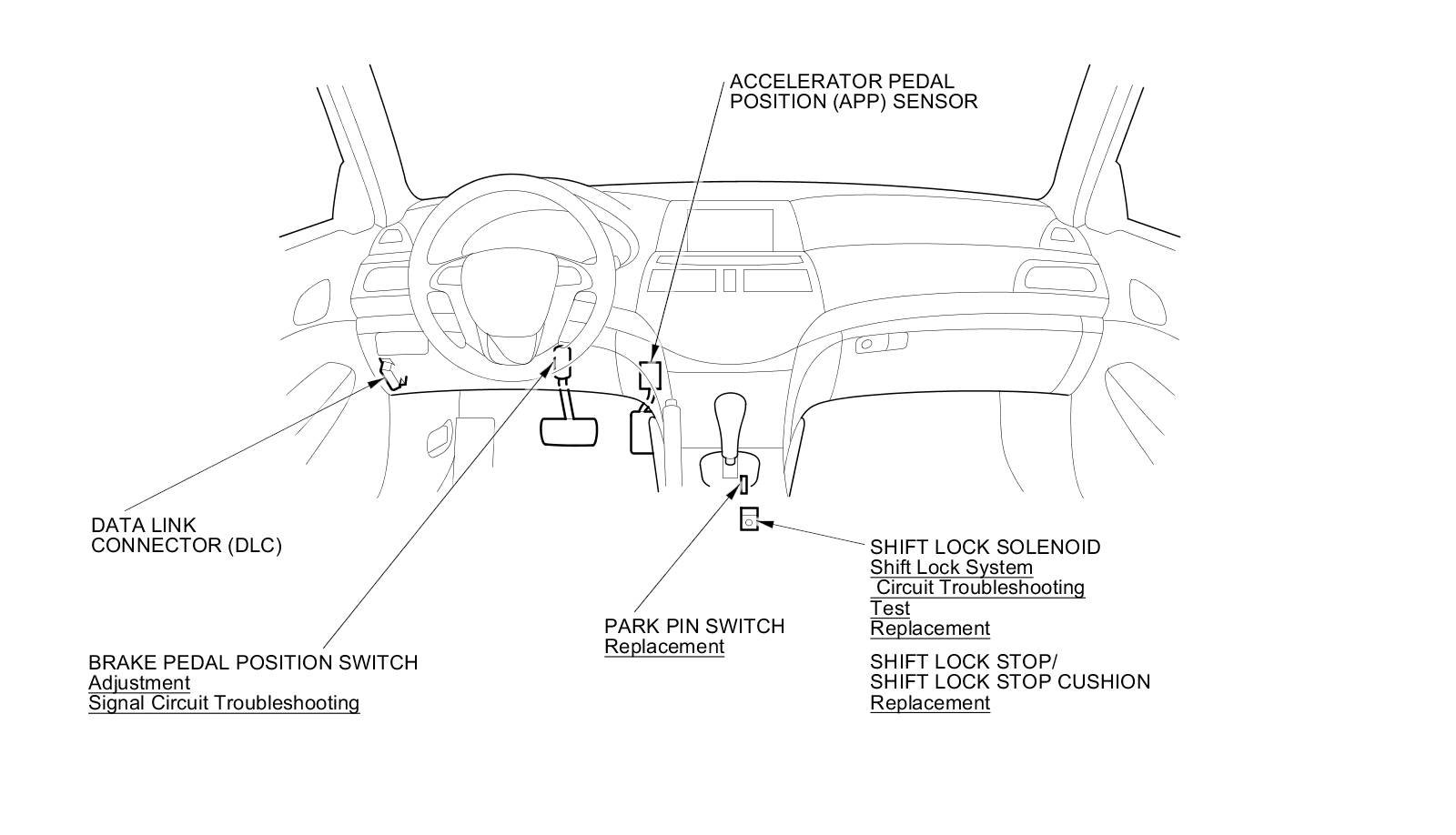 ACCELERATOR PEDAL
POSITION (APP) SENSOR

DATA LINK
CONNECTOR (DLC)

BRAKE PEDAL POSITION SWITCH
Adjustment
Signal Circuit Troubleshooting

PARK PIN SWITCH
Replacement

SHIFT LOCK SOLENOID
Shift Lock System
Circuit Troubleshooting
Test
Replacement

SHIFT LOCK STOP/
SHIFT LOCK STOP CUSHION
Replacement