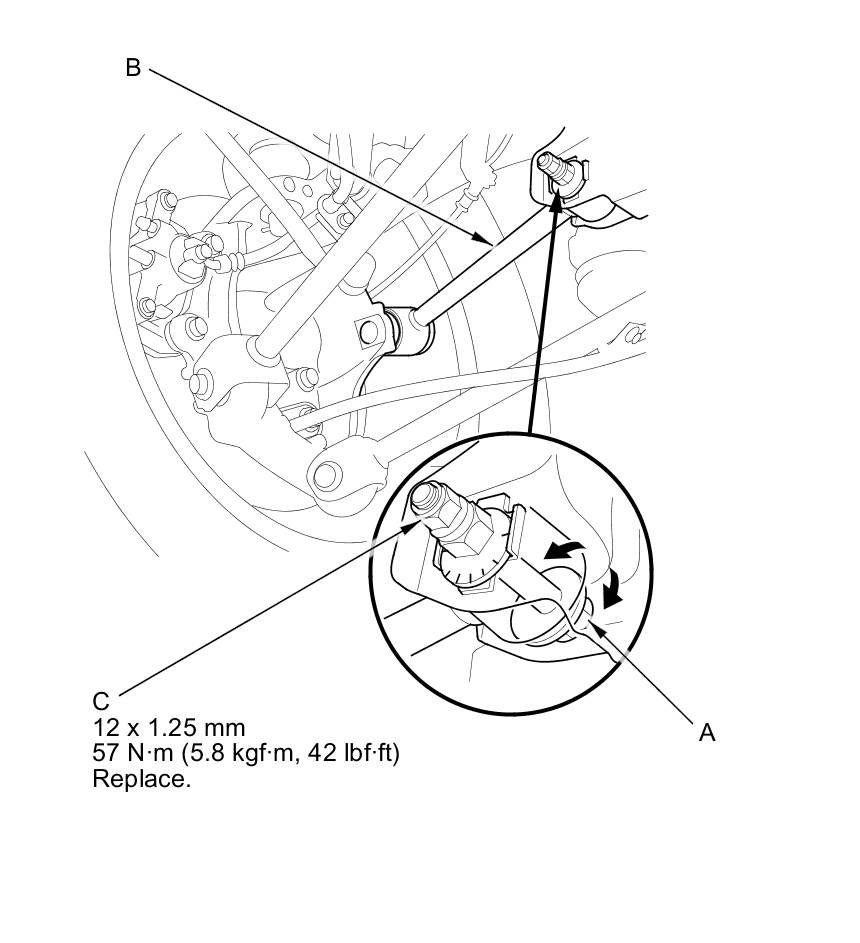 B

C
12 x 1.25 mm
57 N·m (5.8 kgf·m, 42 lbf·ft)
Replace.

A