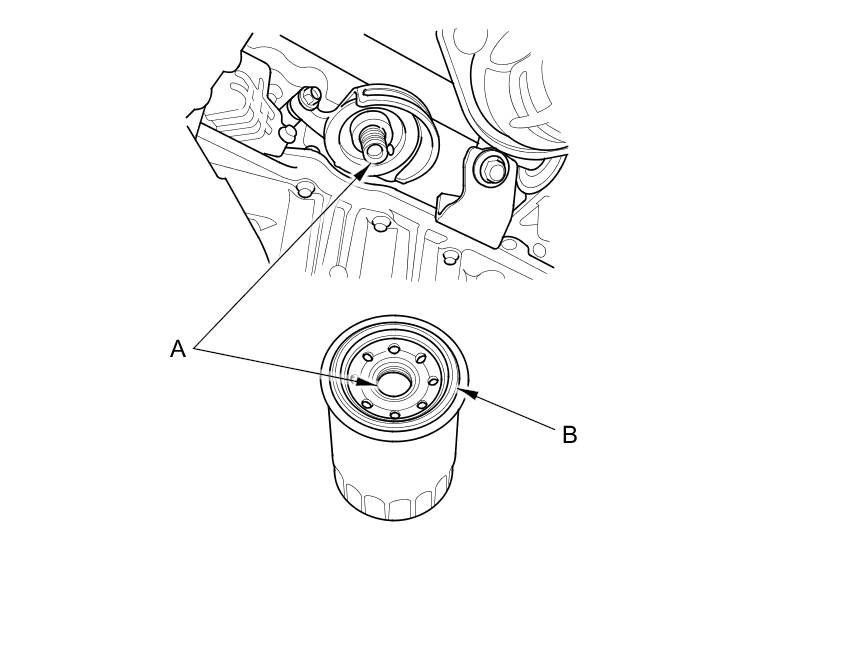 A
B