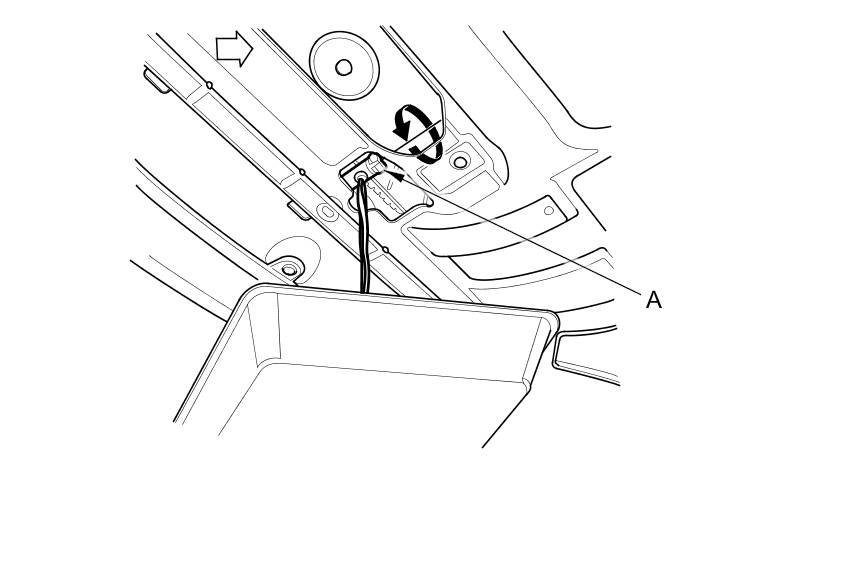 A