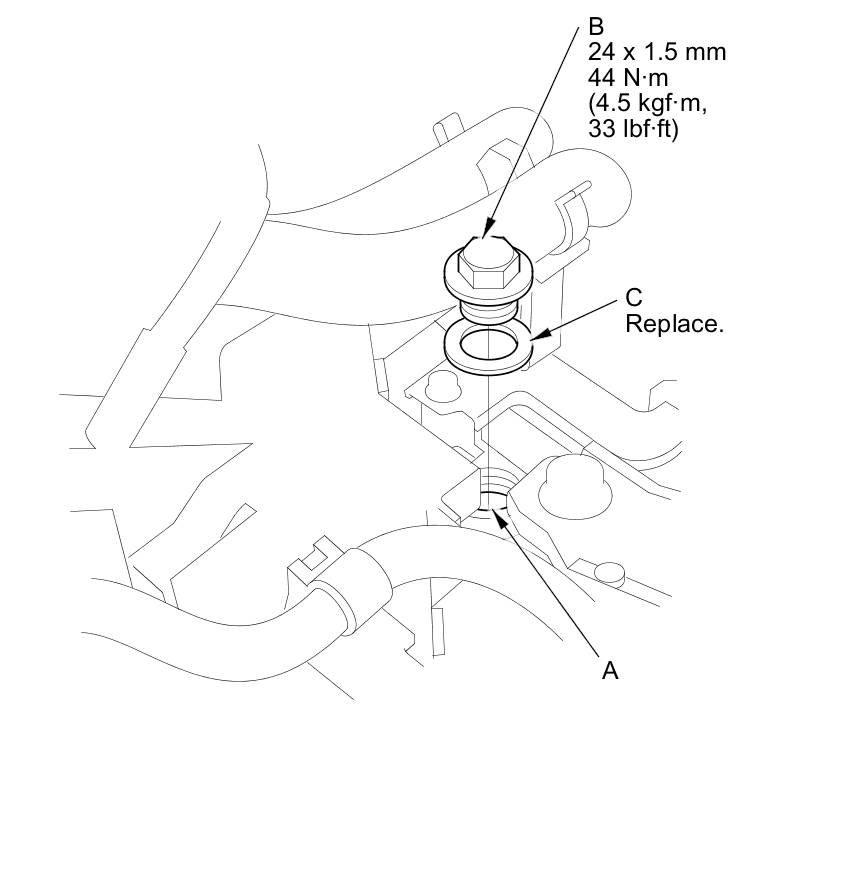 B
24 x 1.5 mm
44 N·m
(4.5 kgf·m,
33 lbf·ft)

C
Replace.

A