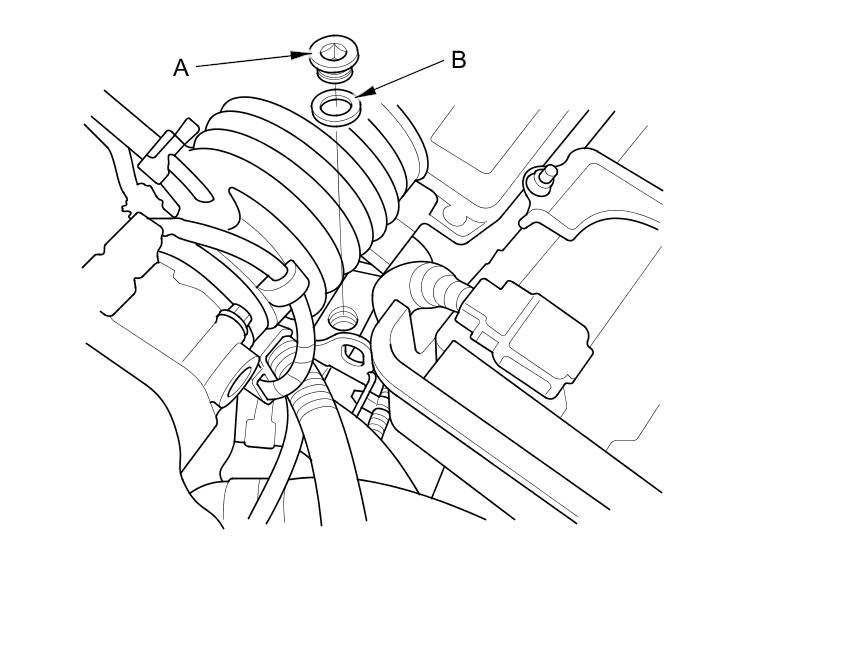 A

B