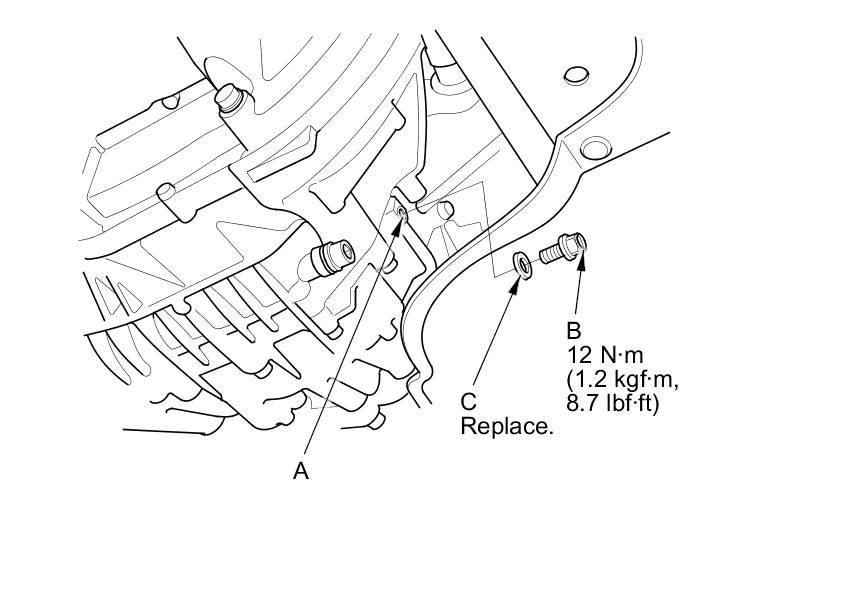 B
12 N·m
(1.2 kgf·m,
8.7 lbf·ft)

C
Replace.

A