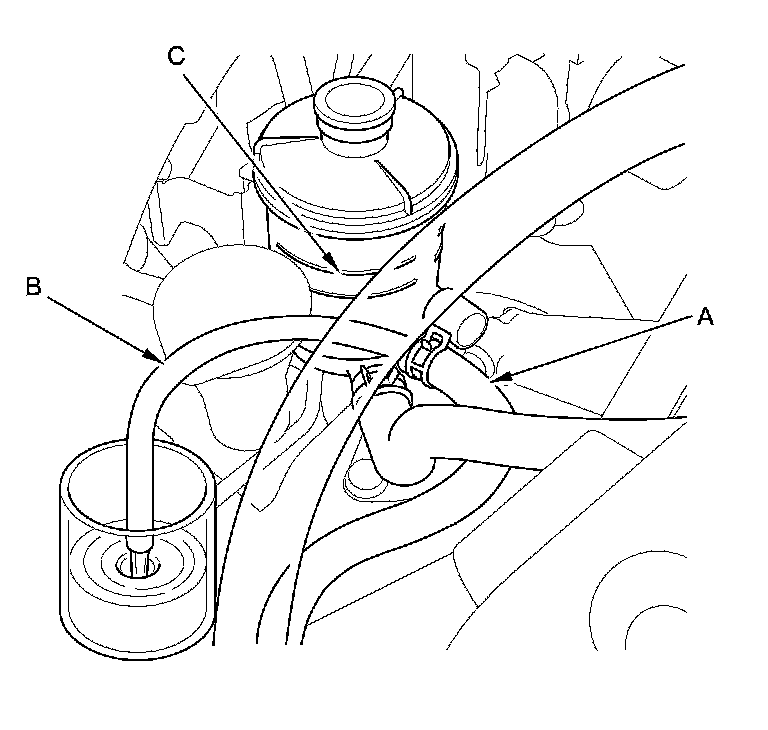 C
B
A