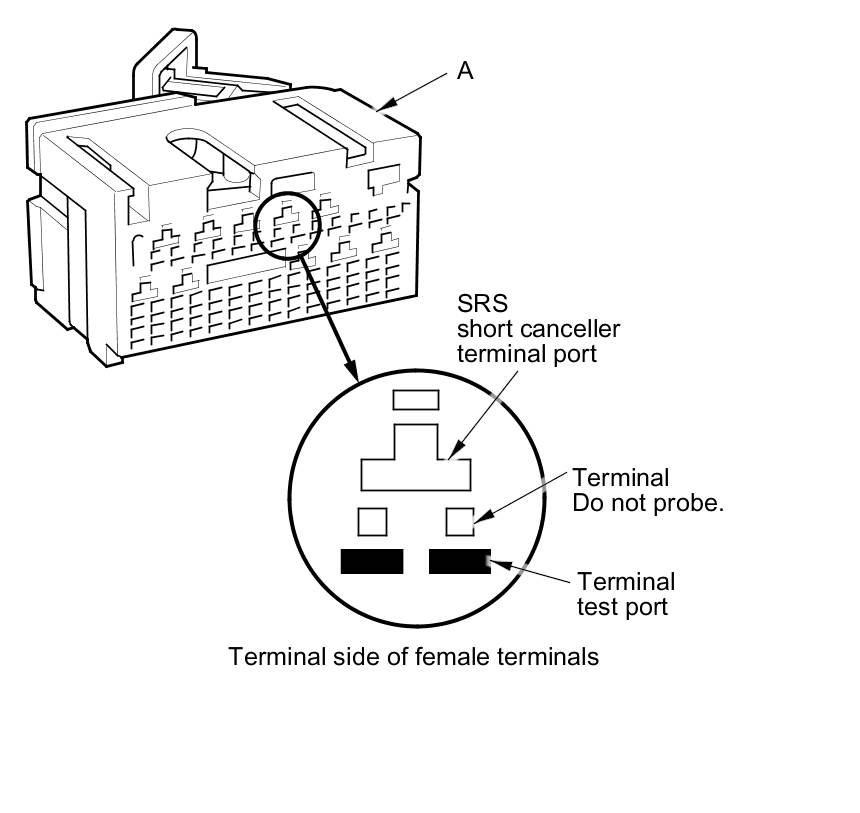 A

SRS
short canceller
terminal port

Terminal
Do not probe.

Terminal
test port

Terminal side of female terminals