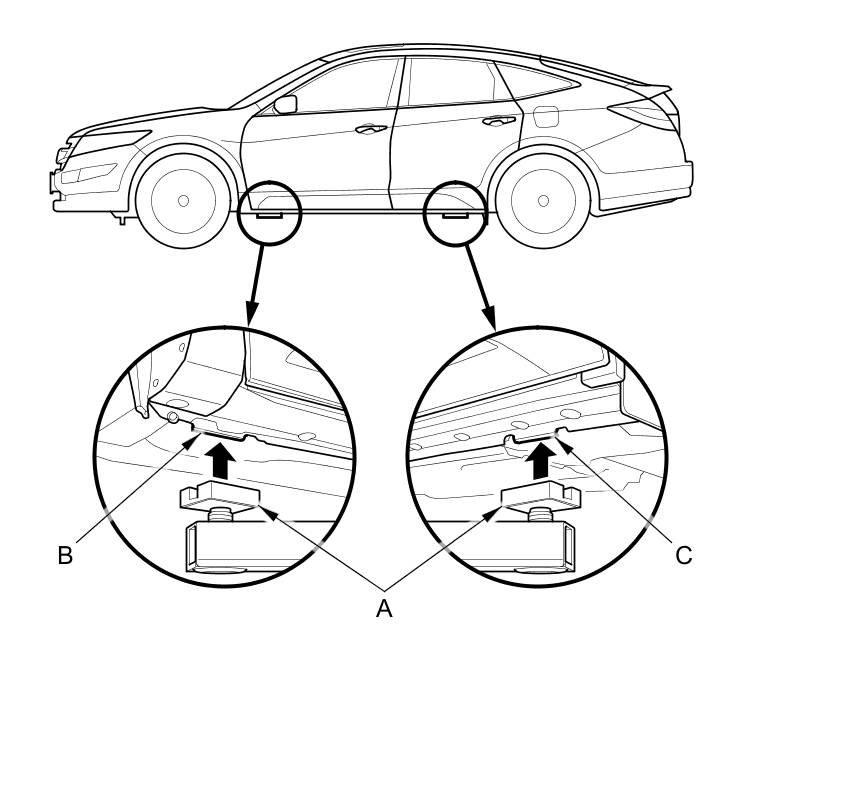 B

A

C