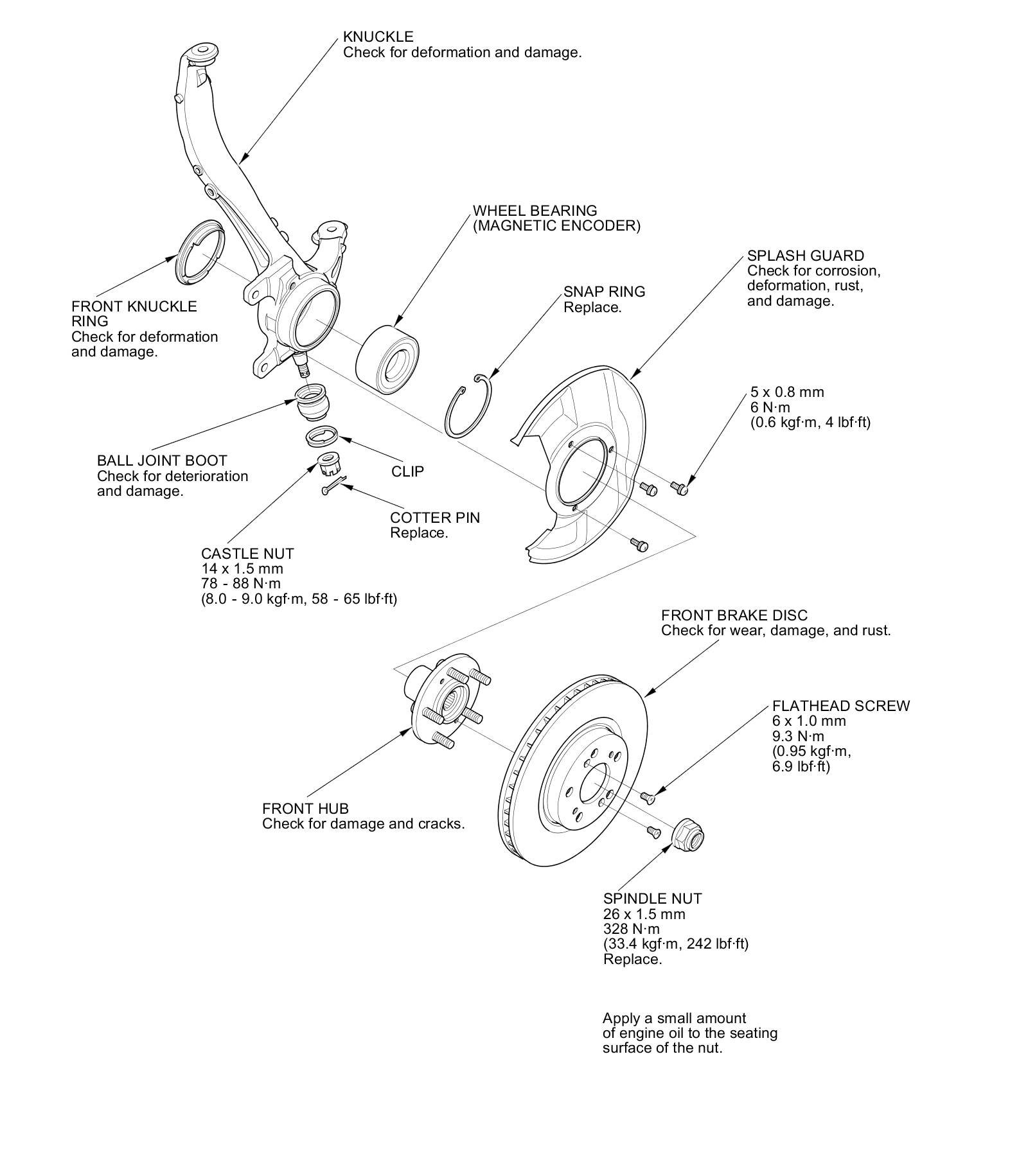 KNUCKLE
Check for deformation and damage.

WHEEL BEARING
(MAGNETIC ENCODER)

SPLASH GUARD
Check for corrosion, deformation, rust, and damage.

SNAP RING
Replace.

FRONT KNUCKLE RING
Check for deformation and damage.

5 x 0.8 mm
6 N·m
(0.6 kgf·m, 4 lbf·ft)

BALL JOINT BOOT
Check for deterioration and damage.

CLIP

COTTER PIN
Replace.

CASTLE NUT
14 x 1.5 mm
78 - 88 N·m
(8.0 - 9.0 kgf·m, 58 - 65 lbf·ft)

FRONT BRAKE DISC
Check for wear, damage, and rust.

FLATHEAD SCREW
6 x 1.0 mm
9.3 N·m
(0.95 kgf·m,
6.9 lbf·ft)

FRONT HUB
Check for damage and cracks.

SPINDLE NUT
26 x 1.5 mm
328 N·m
(33.4 kgf·m, 242 lbf·ft)
Replace.

Apply a small amount of engine oil to the seating surface of the nut.