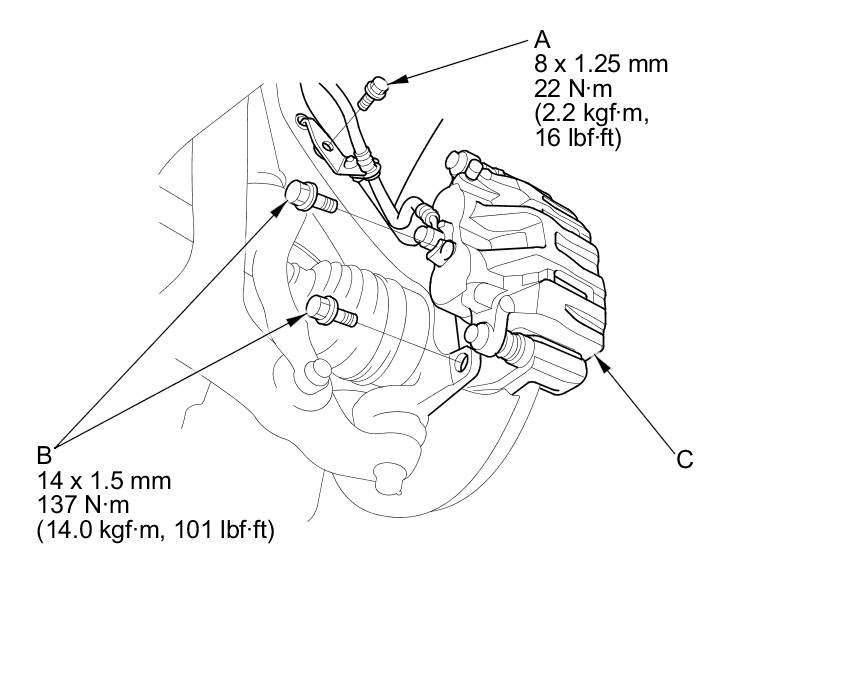 A
8 x 1.25 mm
22 N·m
(2.2 kgf·m,
16 lbf·ft)

B
14 x 1.5 mm
137 N·m
(14.0 kgf·m, 101 lbf·ft)

C