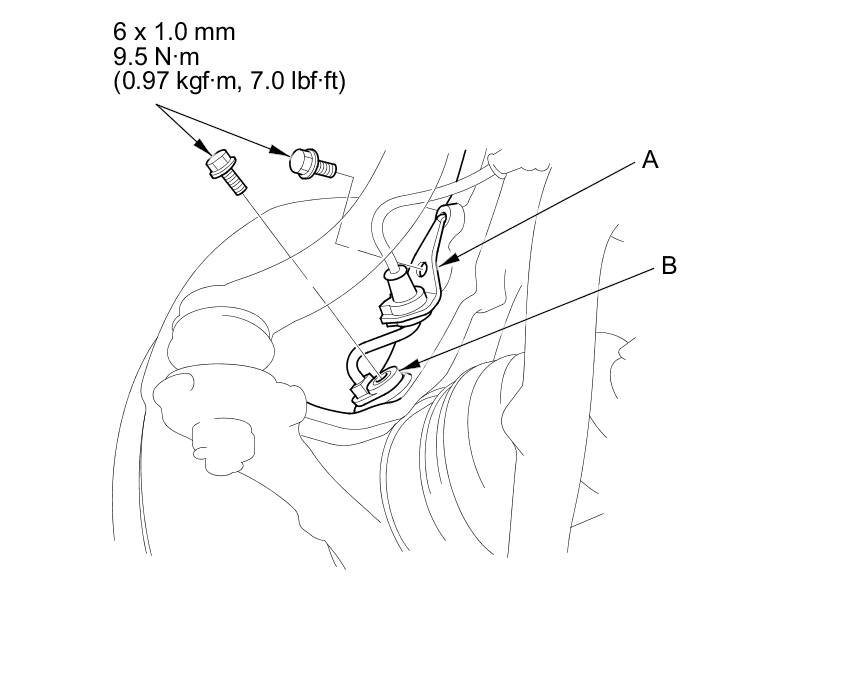 6 x 1.0 mm
9.5 N·m
(0.97 kgf·m, 7.0 lbf·ft)

A

B