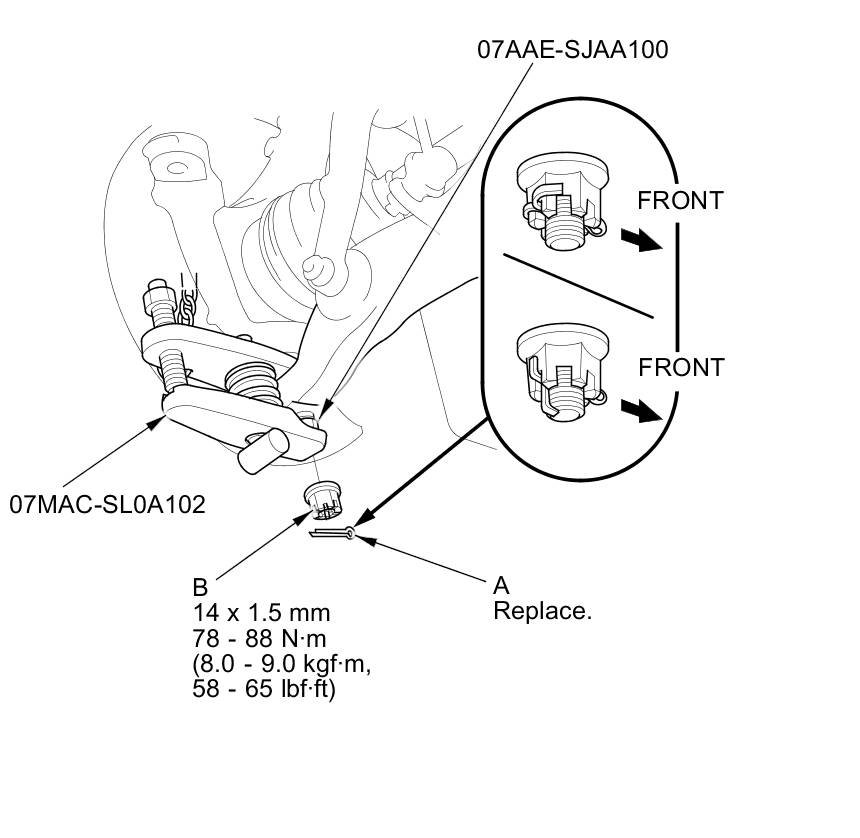 07AAE-SJAA100

FRONT

FRONT

07MAC-SL0A102

B
14 x 1.5 mm
78 - 88 N·m
(8.0 - 9.0 kgf·m,
58 - 65 lbf·ft)

A
Replace.