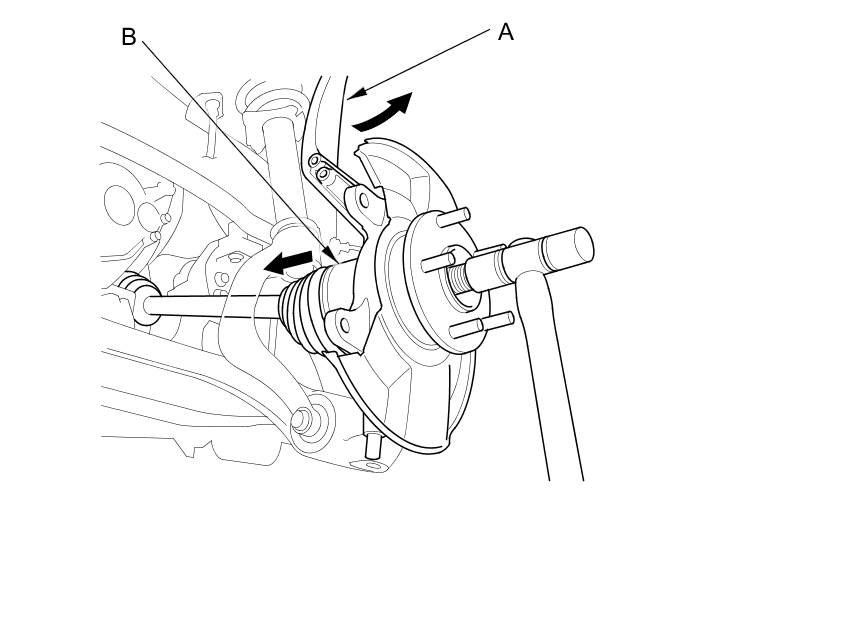 B

A