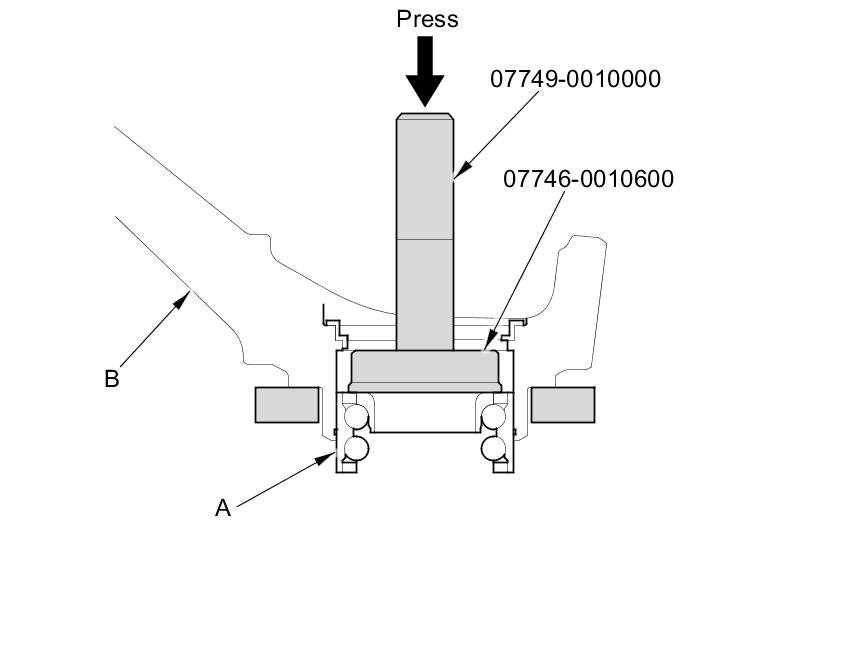 Press

07749-0010000

07746-0010600

B

A