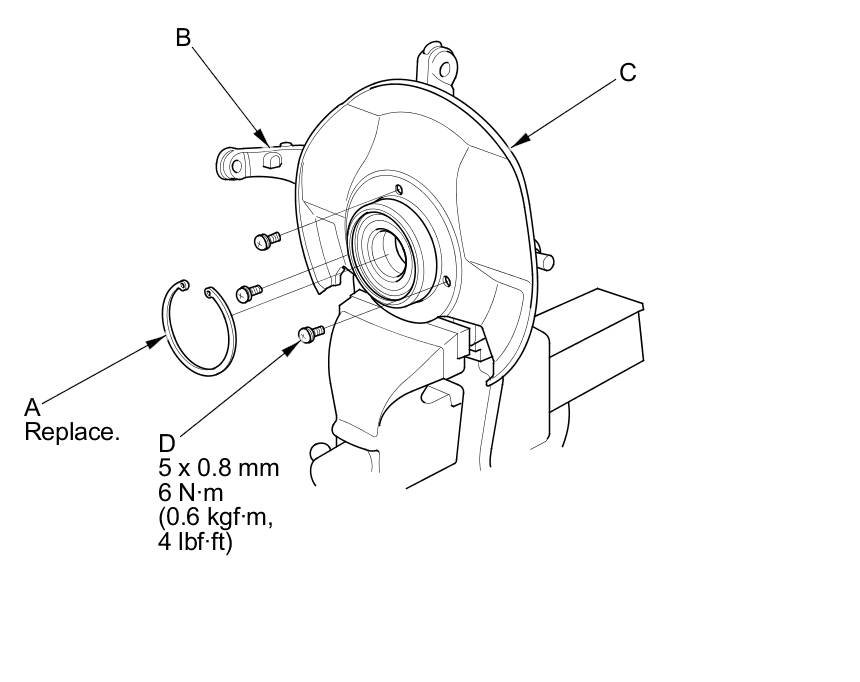 B

C

A
Replace.

D
5 x 0.8 mm
6 N·m
(0.6 kgf·m,
4 lbf·ft)