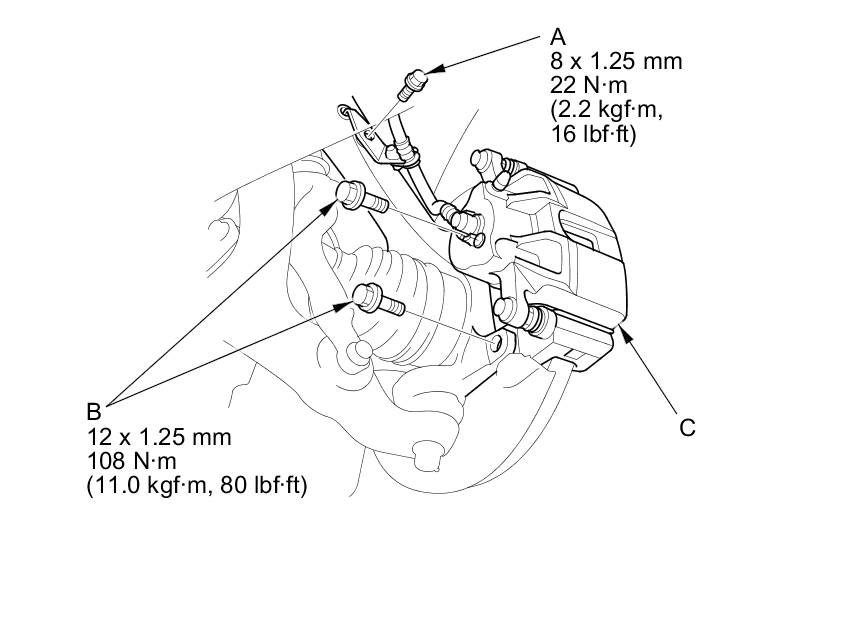 A
8 x 1.25 mm
22 N·m
(2.2 kgf·m,
16 lbf·ft)

B
12 x 1.25 mm
108 N·m
(11.0 kgf·m, 80 lbf·ft)

C