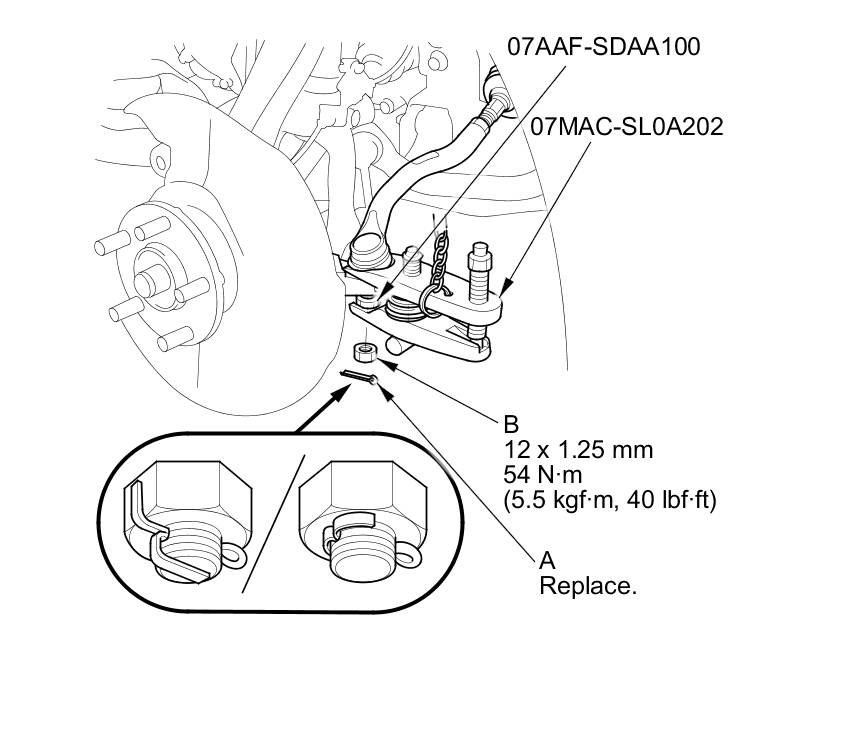 07AAF-SDAA100

07MAC-SL0A202

B
12 x 1.25 mm
54 N·m
(5.5 kgf·m, 40 lbf·ft)

A
Replace.