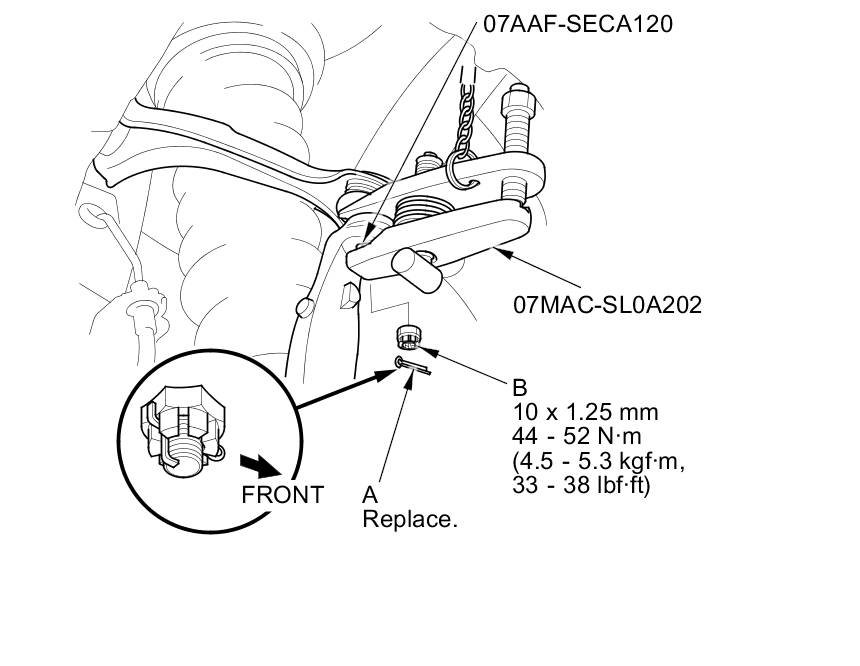 07AAF-SECA120

07MAC-SL0A202

B
10 x 1.25 mm
44 - 52 N·m
(4.5 - 5.3 kgf·m,
33 - 38 lbf·ft)

FRONT

A
Replace.