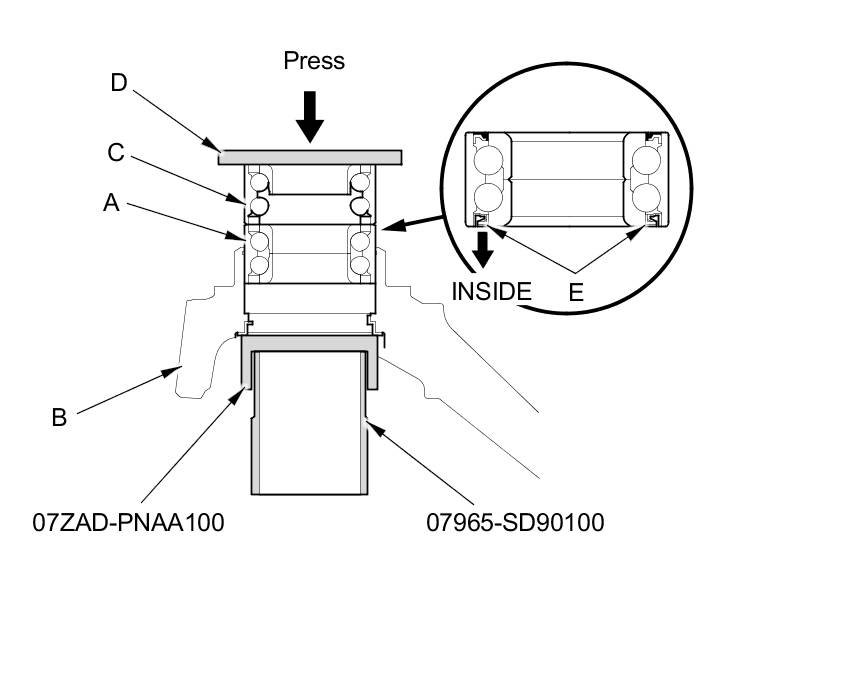 Press
D
C
A
INSIDE
E
B
07ZAD-PNAA100
07965-SD90100