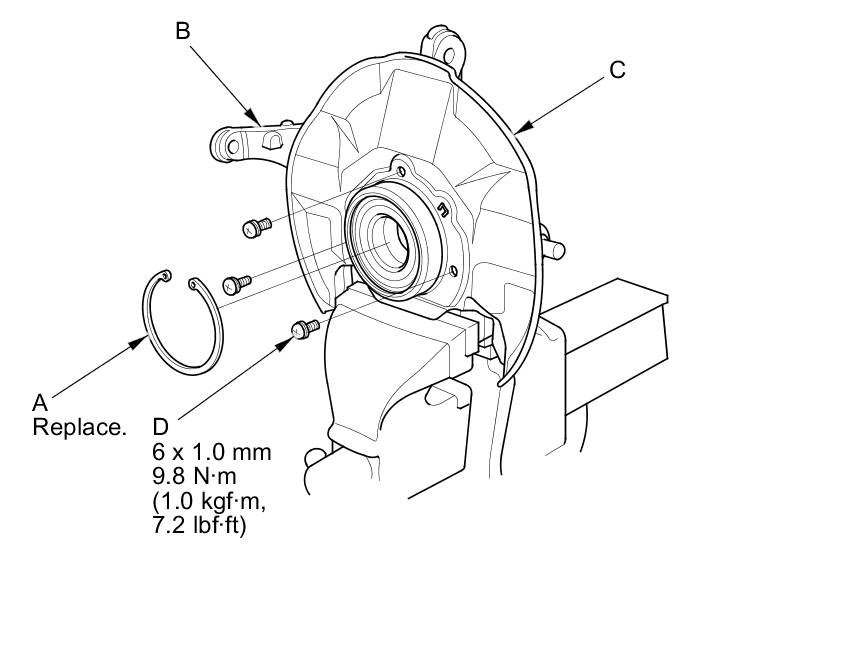 B

C

A
Replace.

D
6 x 1.0 mm
9.8 N·m
(1.0 kgf·m,
7.2 lbf·ft)