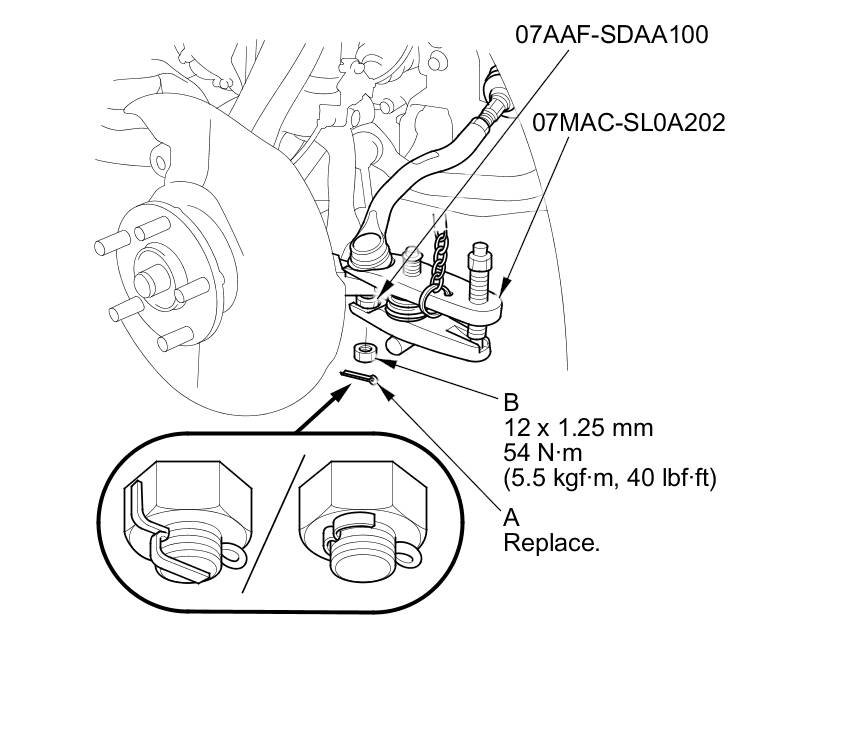 07AAF-SDAA100

07MAC-SL0A202

B
12 x 1.25 mm
54 N·m
(5.5 kgf·m, 40 lbf·ft)

A
Replace.