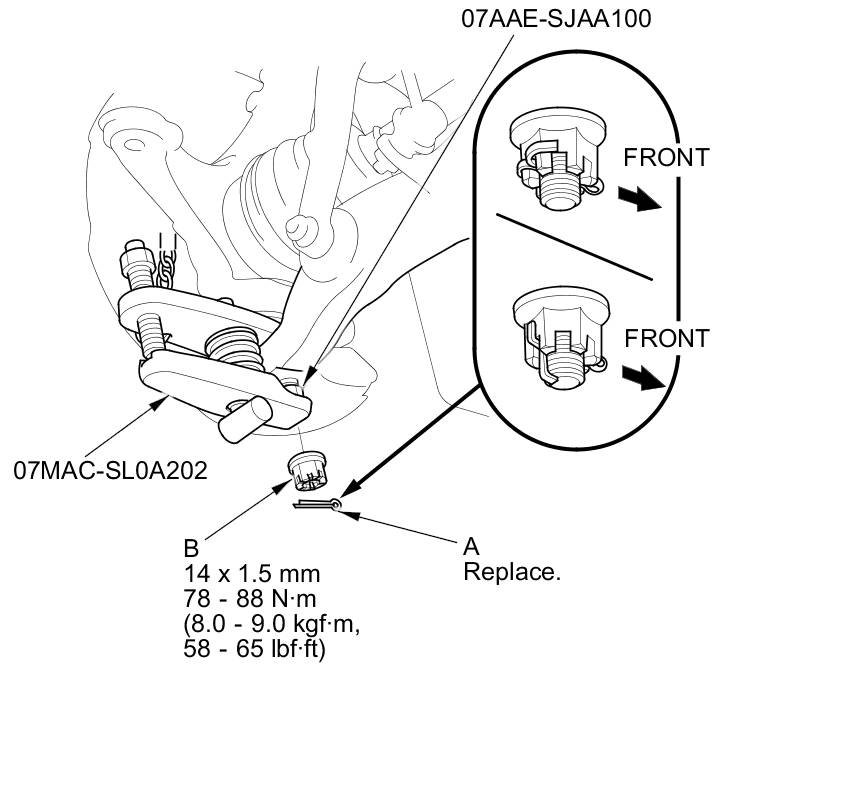 07AAE-SJAA100

FRONT

FRONT

07MAC-SL0A202

B
14 x 1.5 mm
78 - 88 N·m
(8.0 - 9.0 kgf·m,
58 - 65 lbf·ft)

A
Replace.