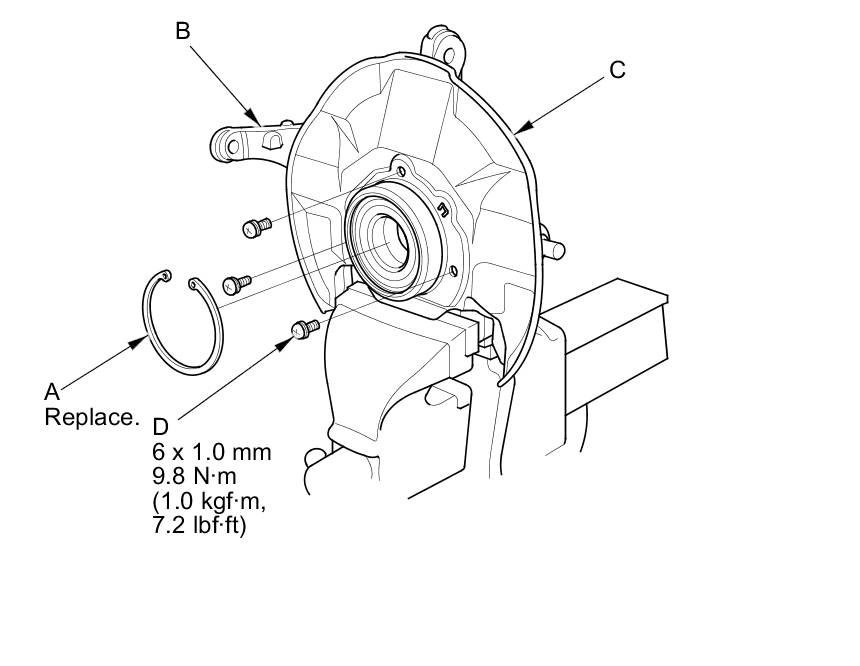 B

C

A
Replace.

D
6 x 1.0 mm
9.8 N·m
(1.0 kgf·m,
7.2 lbf·ft)