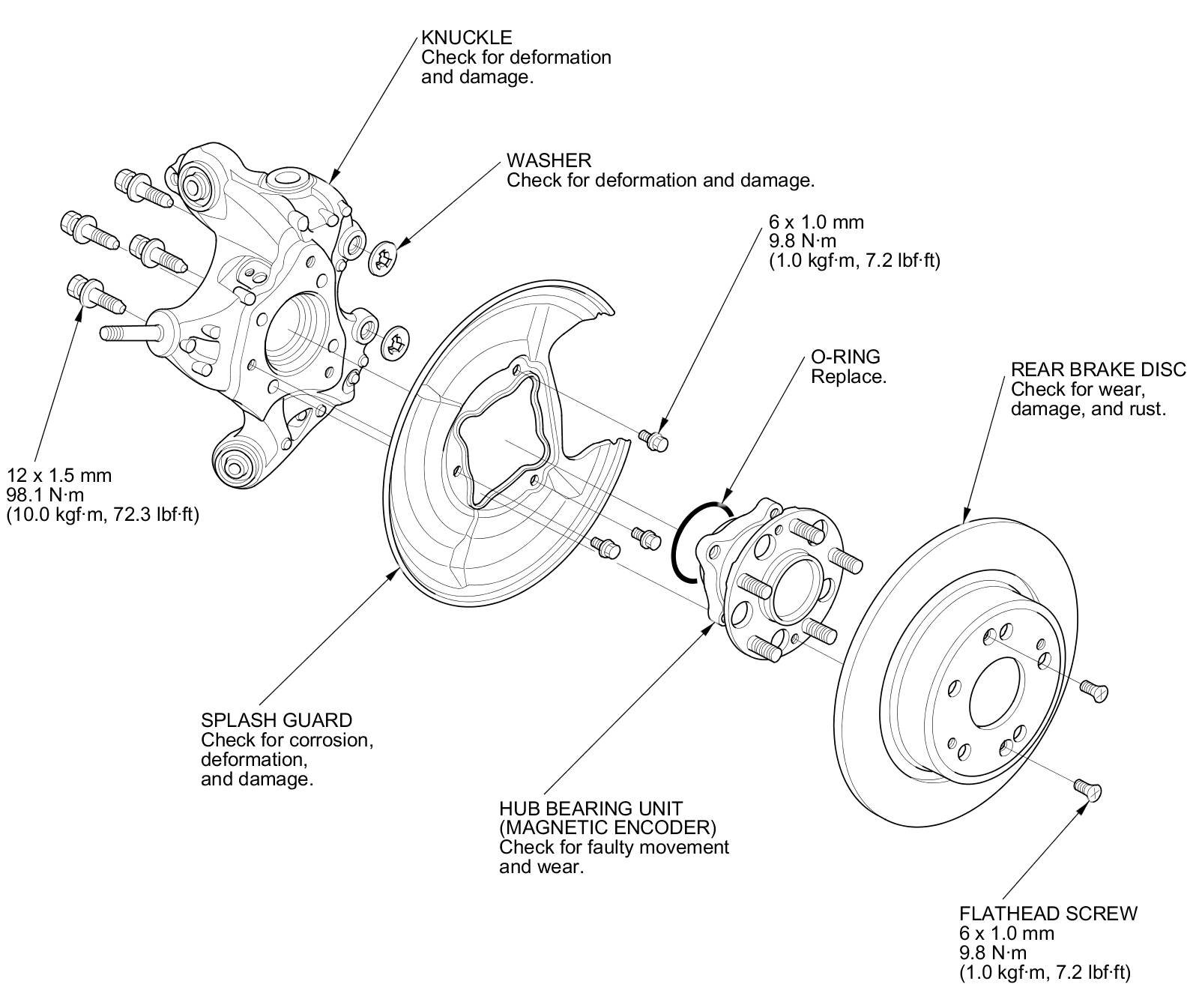 KNUCKLE
Check for deformation and damage.

WASHER
Check for deformation and damage.

6 x 1.0 mm
9.8 N·m
(1.0 kgf·m, 7.2 lbf·ft)

O-RING
Replace.

REAR BRAKE DISC
Check for wear, damage, and rust.

12 x 1.5 mm
98.1 N·m
(10.0 kgf·m, 72.3 lbf·ft)

SPLASH GUARD
Check for corrosion, deformation, and damage.

HUB BEARING UNIT
(MAGNETIC ENCODER)
Check for faulty movement and wear.

FLATHEAD SCREW
6 x 1.0 mm
9.8 N·m
(1.0 kgf·m, 7.2 lbf·ft)