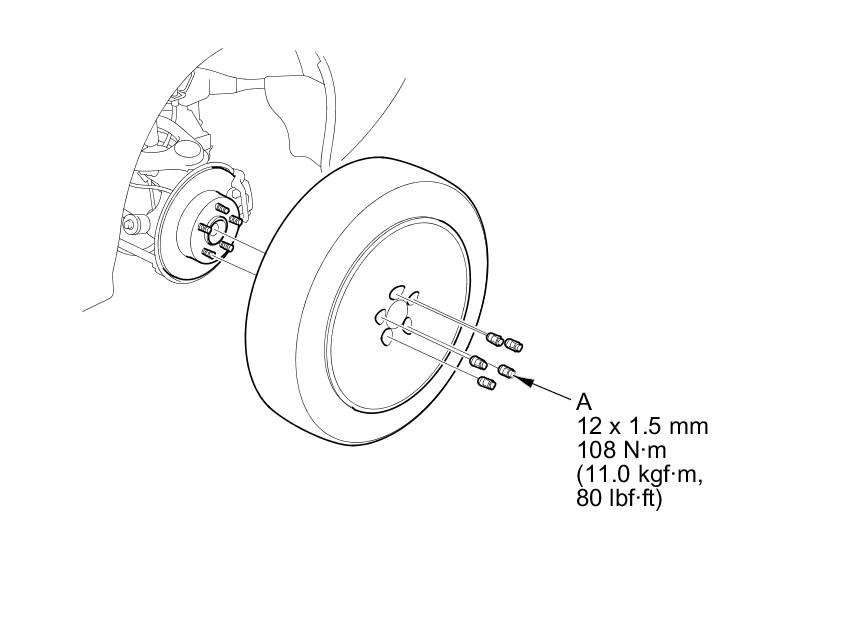 A
12 x 1.5 mm
108 N·m
(11.0 kgf·m,
80 lbf·ft)