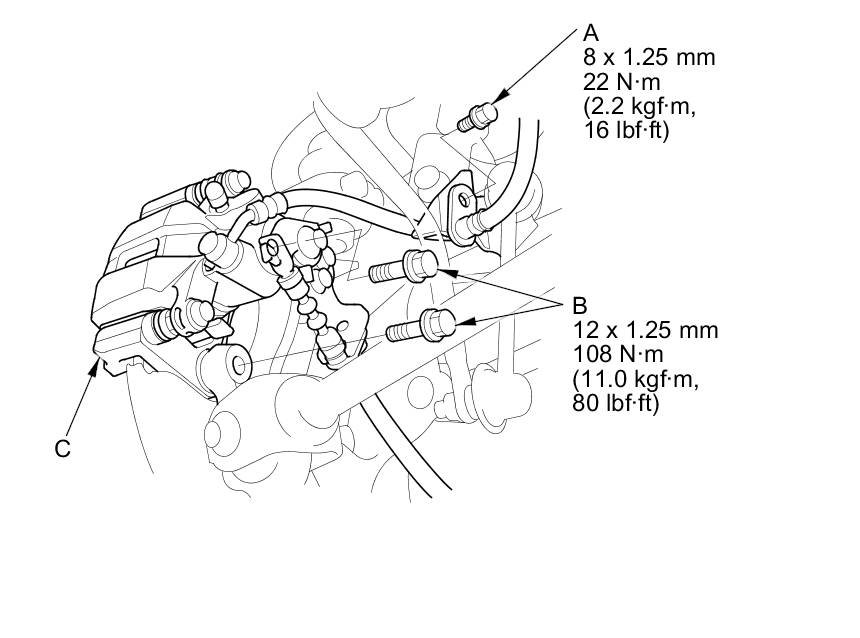 A
8 x 1.25 mm
22 N·m
(2.2 kgf·m,
16 lbf·ft)

B
12 x 1.25 mm
108 N·m
(11.0 kgf·m,
80 lbf·ft)

C