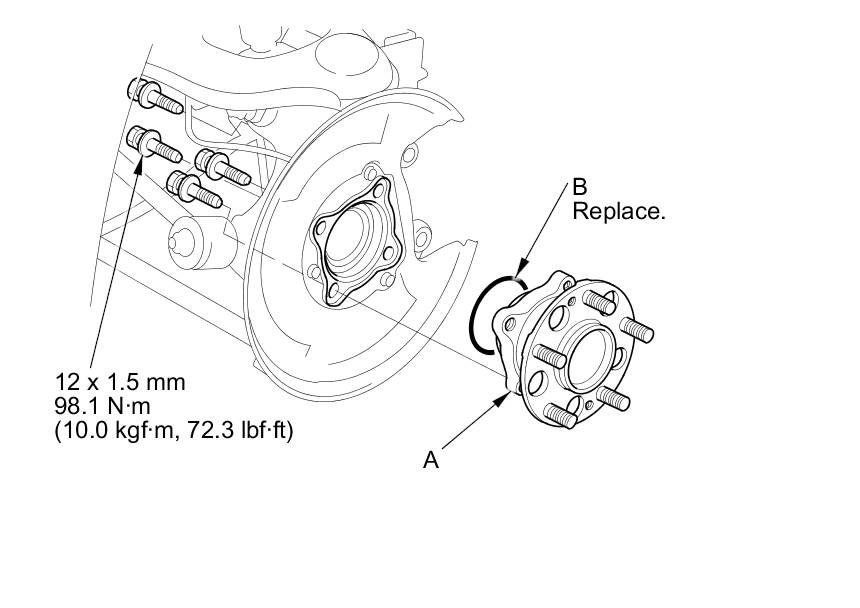 B
Replace.

12 x 1.5 mm
98.1 N·m
(10.0 kgf·m, 72.3 lbf·ft)

A