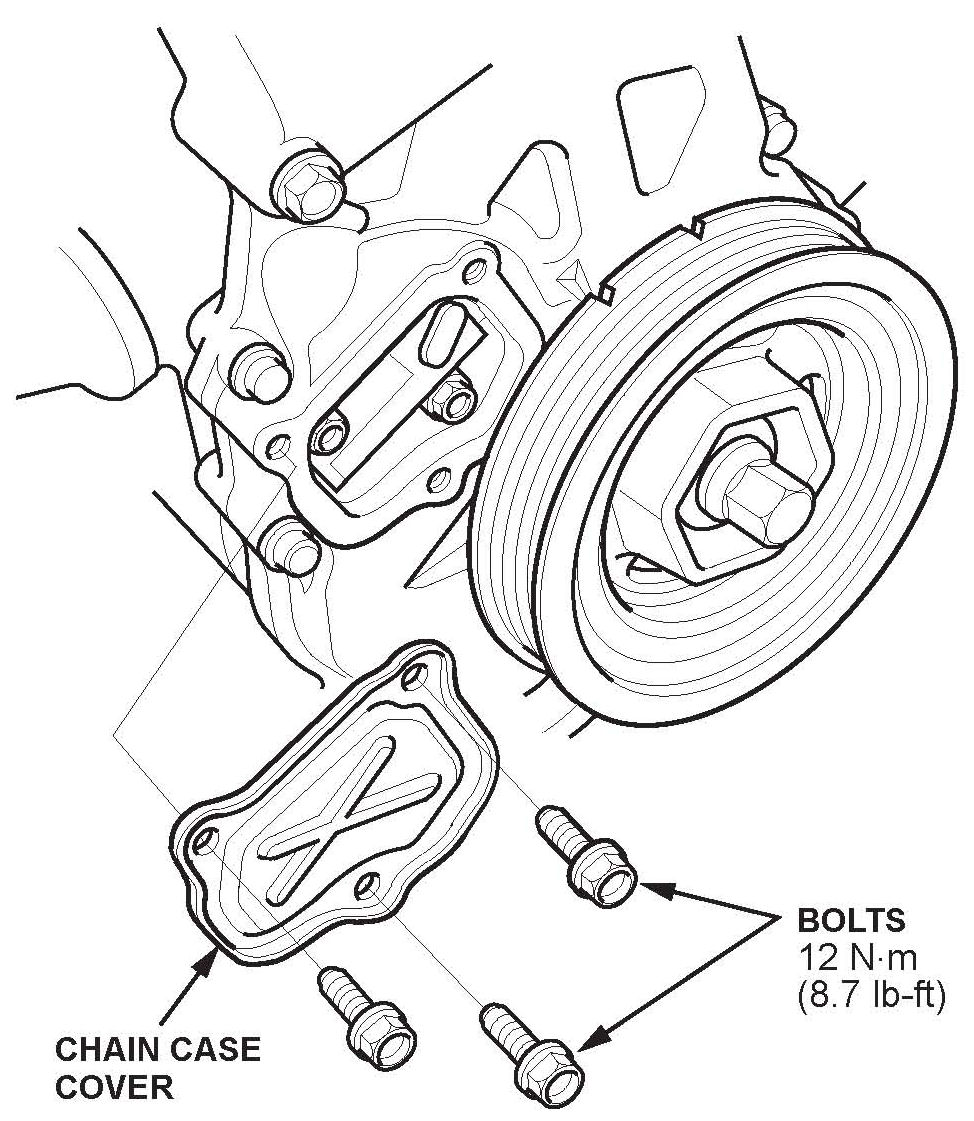 BOLTS
12 N·m
(8.7 lb-ft)

CHAIN CASE
COVER