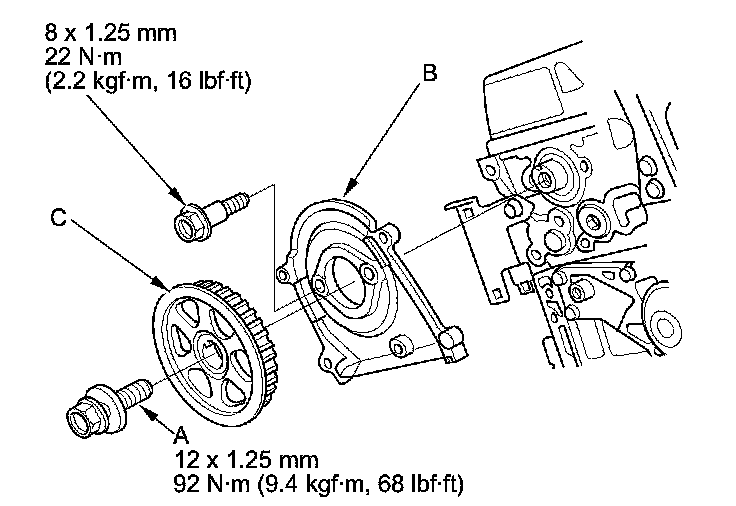 8 x 1.25 mm
22 N·m
(2.2 kgf·m, 16 lbf·ft)

B

C

A
12 x 1.25 mm
92 N·m (9.4 kgf·m, 68 lbf·ft)