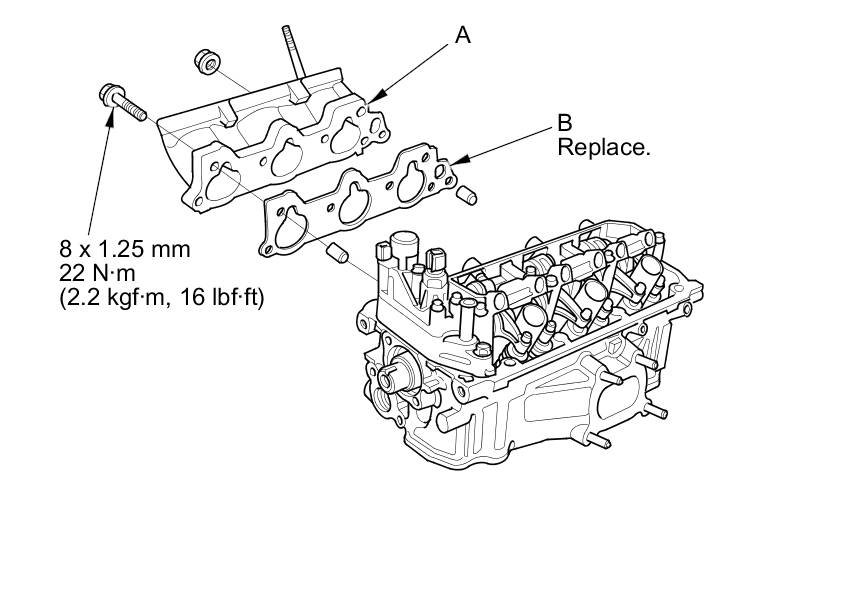 A

B
Replace.

8 x 1.25 mm
22 N·m
(2.2 kgf·m, 16 lbf·ft)