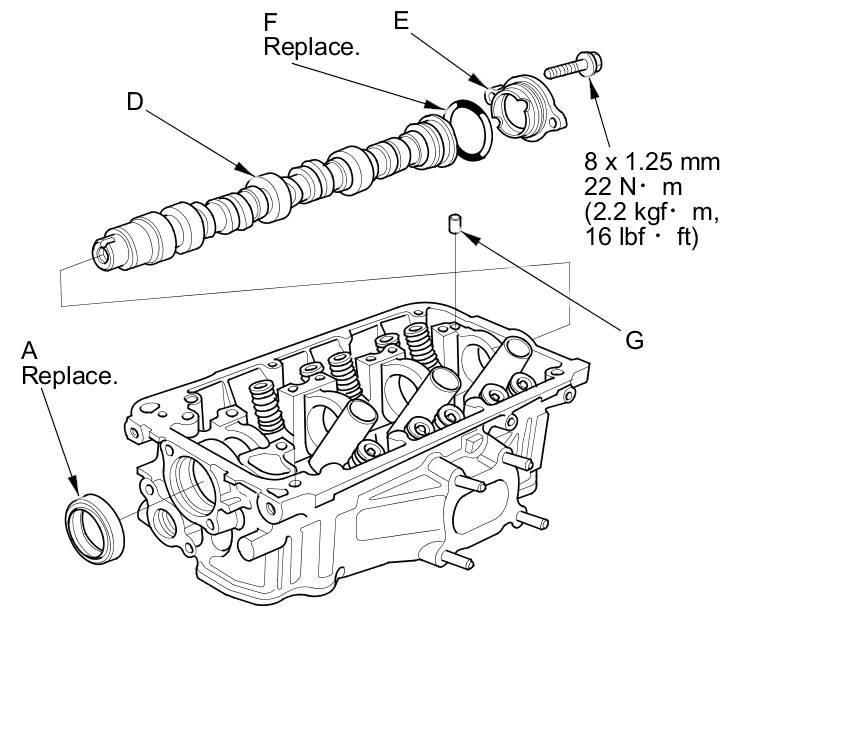 F
Replace.

E

D

8 x 1.25 mm
22 N· m
(2.2 kgf· m,
16 lbf · ft)

G

A
Replace.