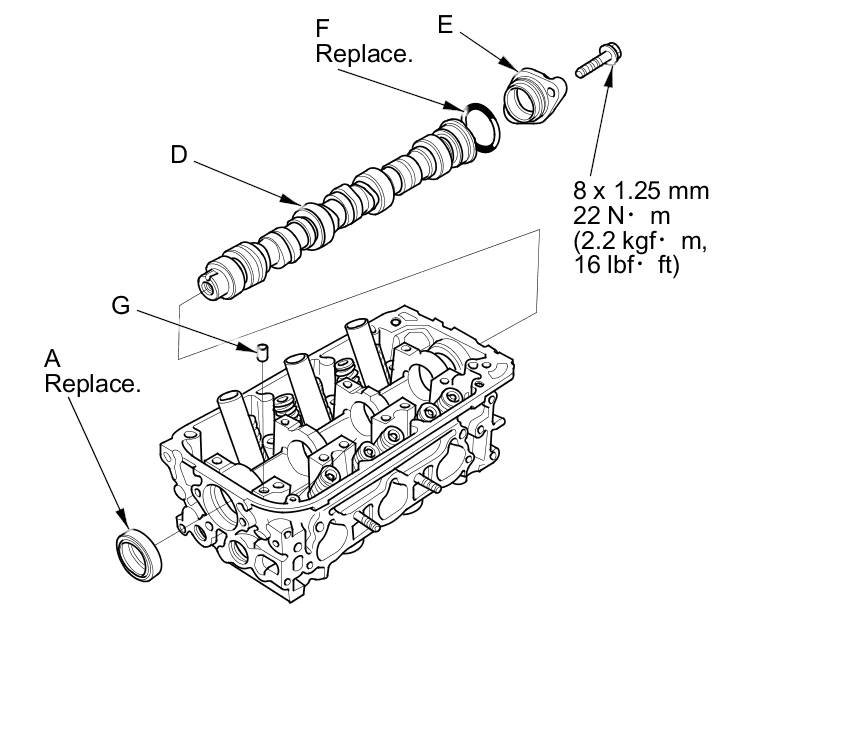 F
Replace.

E

D

8 x 1.25 mm
22 N· m
(2.2 kgf· m,
16 lbf· ft)

G

A
Replace.