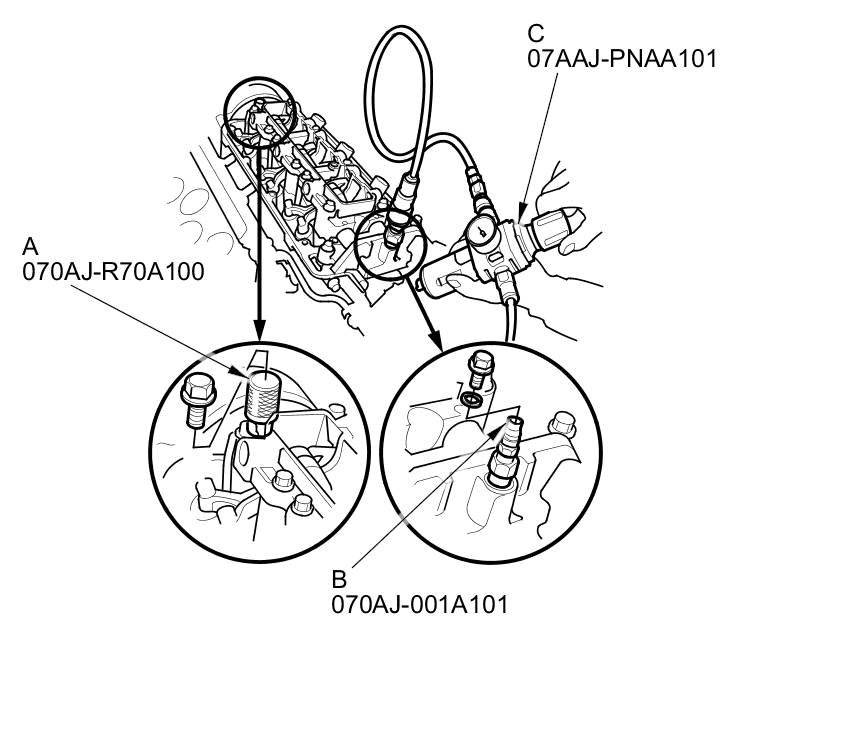 C
07AAJ-PNAA101

A
070AJ-R70A100

B
070AJ-001A101