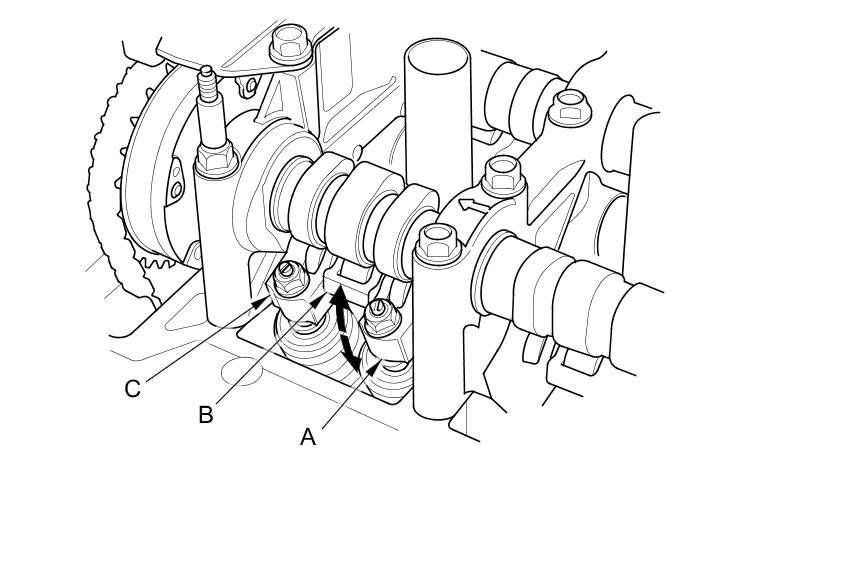 C
B
A