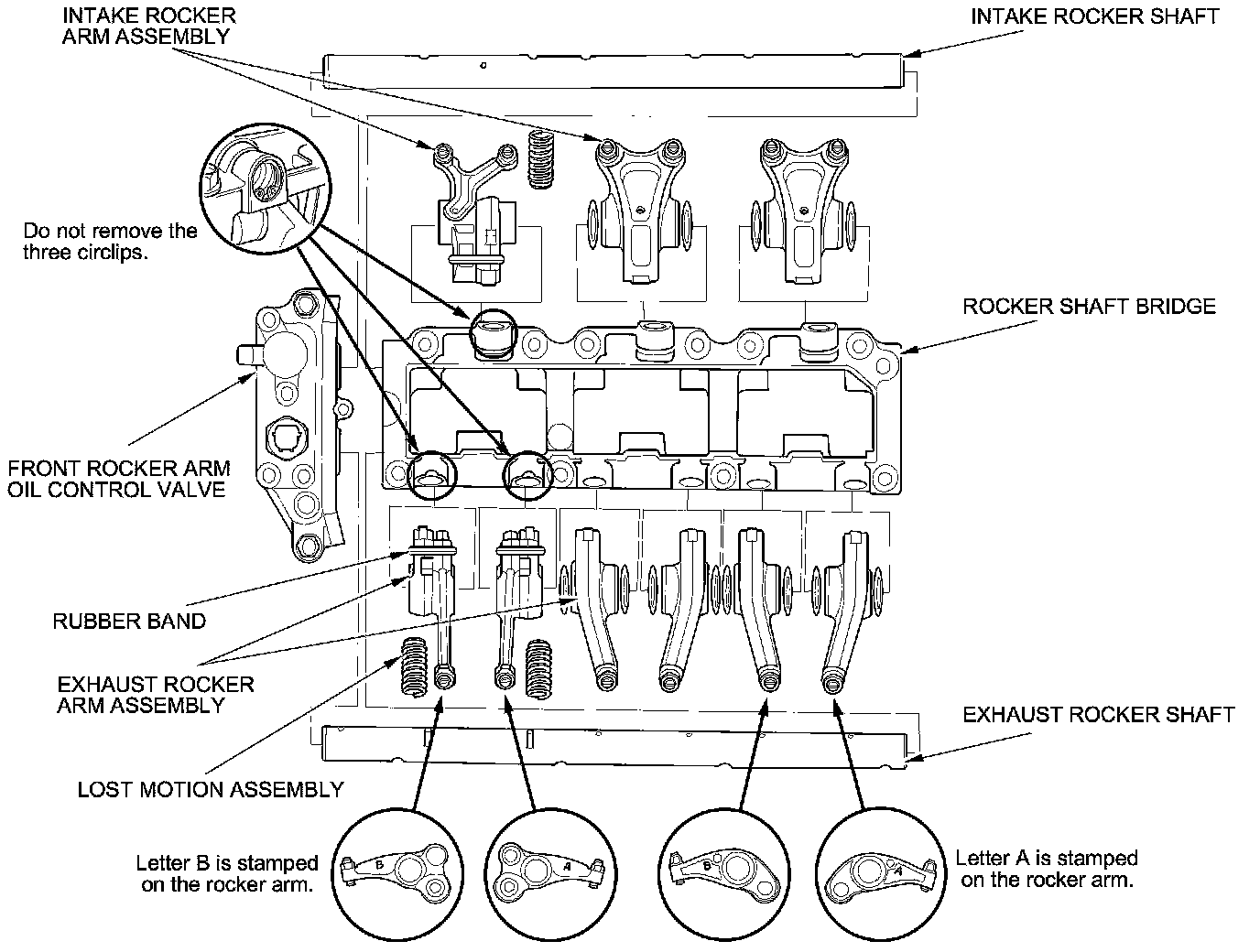 INTAKE ROCKER ARM ASSEMBLY

INTAKE ROCKER SHAFT

Do not remove the three circlips.

ROCKER SHAFT BRIDGE

FRONT ROCKER ARM OIL CONTROL VALVE

RUBBER BAND

EXHAUST ROCKER ARM ASSEMBLY

EXHAUST ROCKER SHAFT

LOST MOTION ASSEMBLY

Letter B is stamped on the rocker arm.

B

A

B

A

Letter A is stamped on the rocker arm.