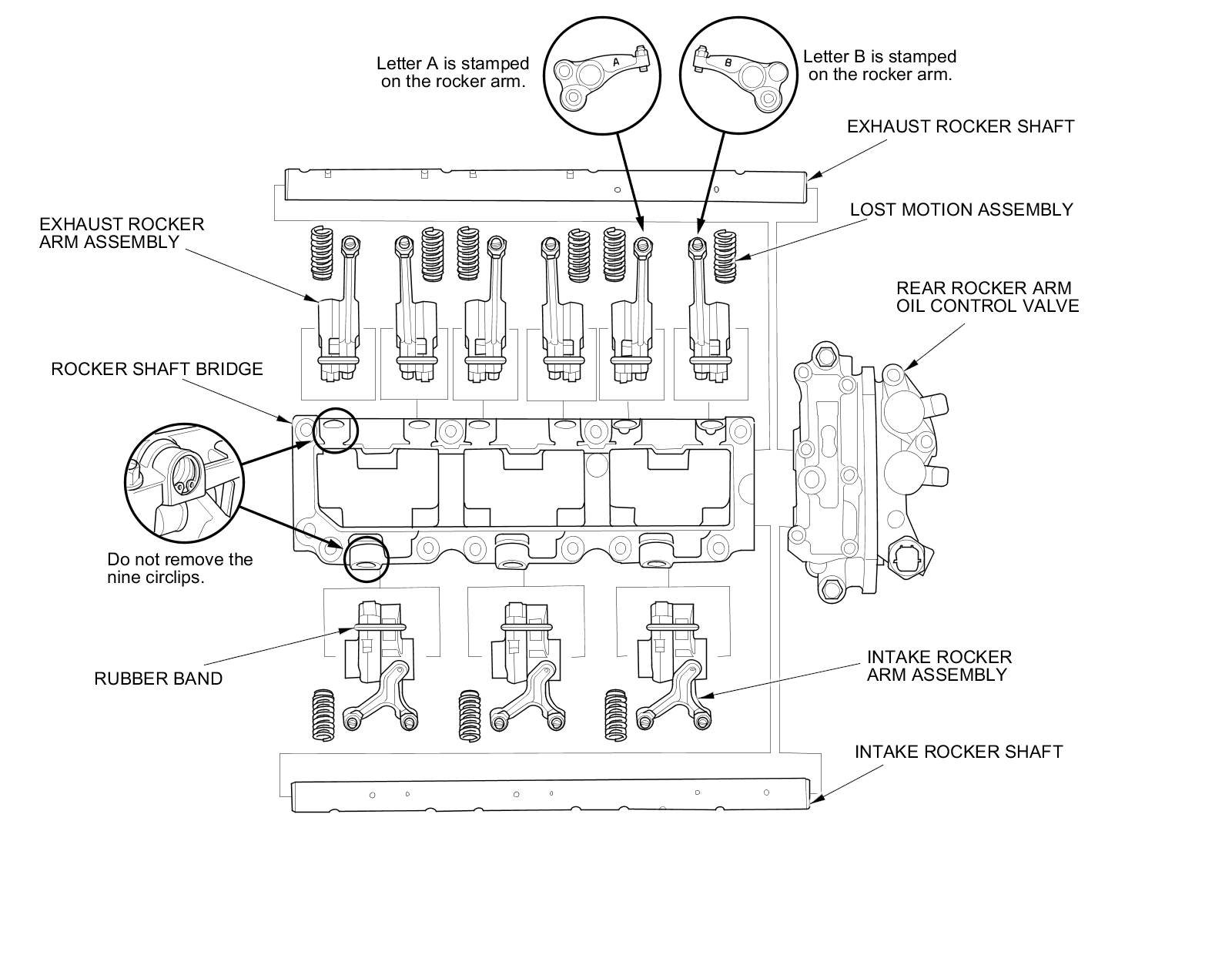 Letter A is stamped on the rocker arm.

A

B

Letter B is stamped on the rocker arm.

EXHAUST ROCKER SHAFT

LOST MOTION ASSEMBLY

EXHAUST ROCKER ARM ASSEMBLY

REAR ROCKER ARM OIL CONTROL VALVE

ROCKER SHAFT BRIDGE

Do not remove the nine circlips.

RUBBER BAND

INTAKE ROCKER ARM ASSEMBLY

INTAKE ROCKER SHAFT