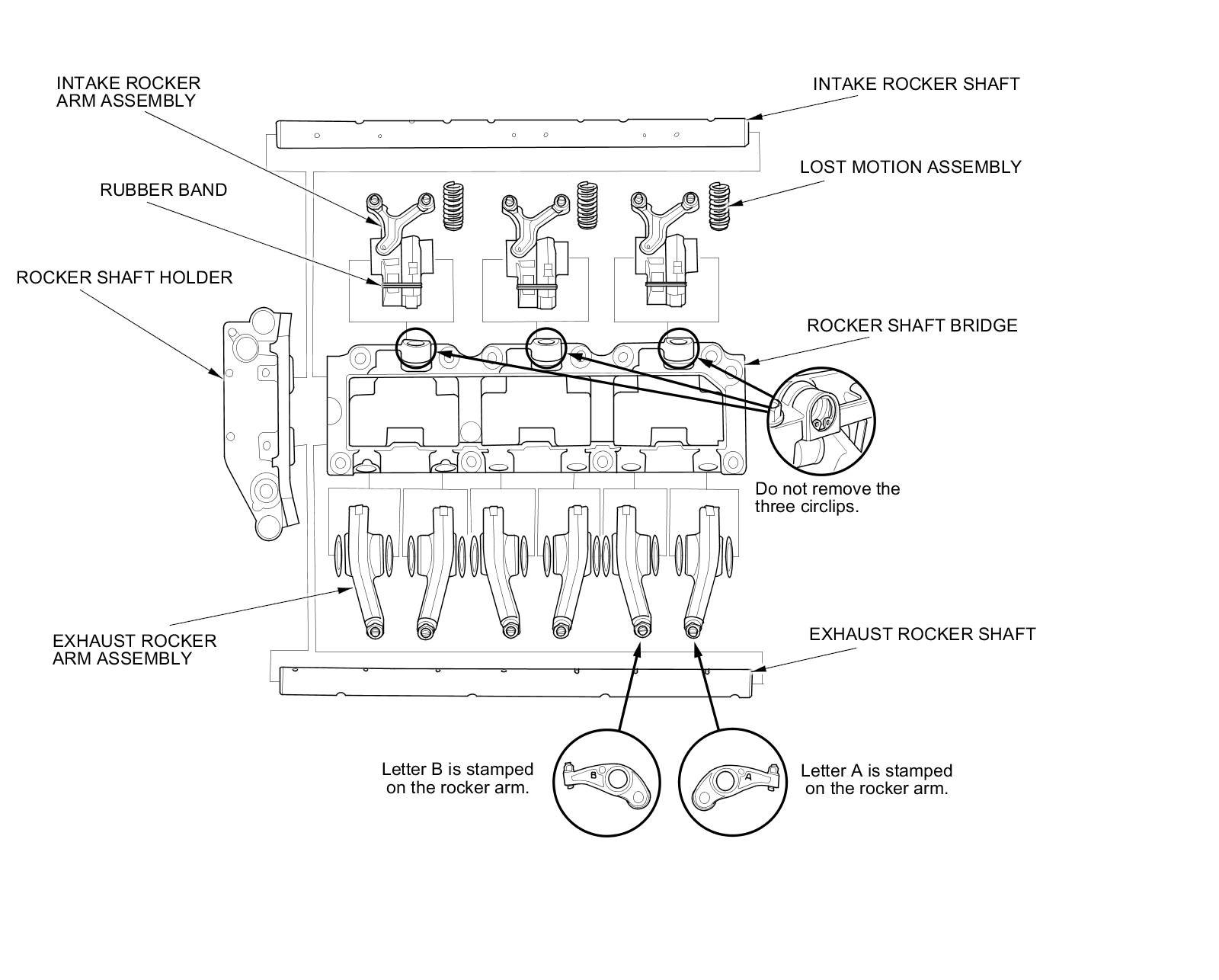 INTAKE ROCKER ARM ASSEMBLY

INTAKE ROCKER SHAFT

LOST MOTION ASSEMBLY

RUBBER BAND

ROCKER SHAFT HOLDER

ROCKER SHAFT BRIDGE

Do not remove the three circlips.

EXHAUST ROCKER ARM ASSEMBLY

EXHAUST ROCKER SHAFT

Letter B is stamped on the rocker arm.

B

A

Letter A is stamped on the rocker arm.