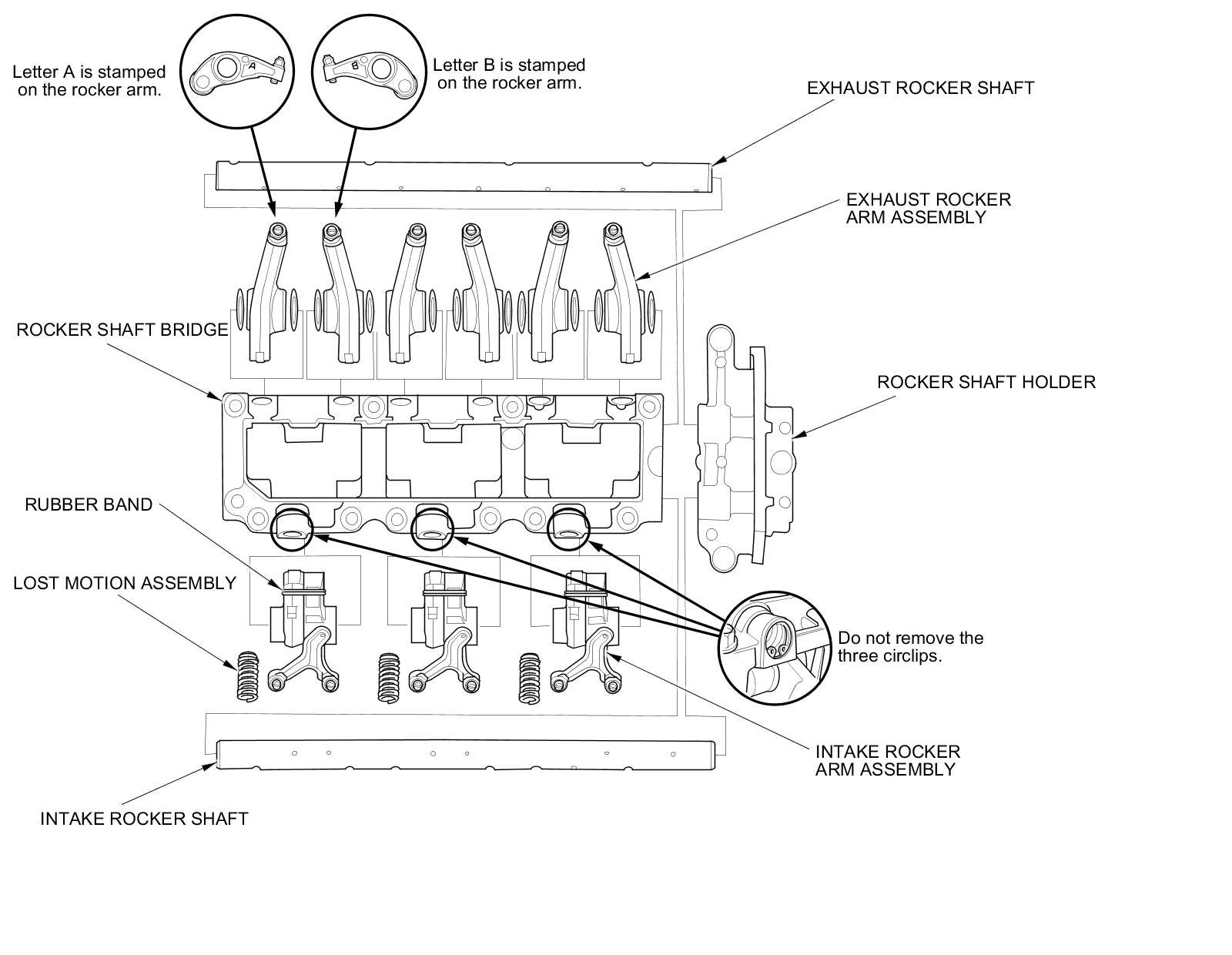 Letter A is stamped on the rocker arm.

A

B

Letter B is stamped on the rocker arm.

EXHAUST ROCKER SHAFT

EXHAUST ROCKER ARM ASSEMBLY

ROCKER SHAFT BRIDGE

ROCKER SHAFT HOLDER

RUBBER BAND

LOST MOTION ASSEMBLY

Do not remove the three circlips.

INTAKE ROCKER ARM ASSEMBLY

INTAKE ROCKER SHAFT