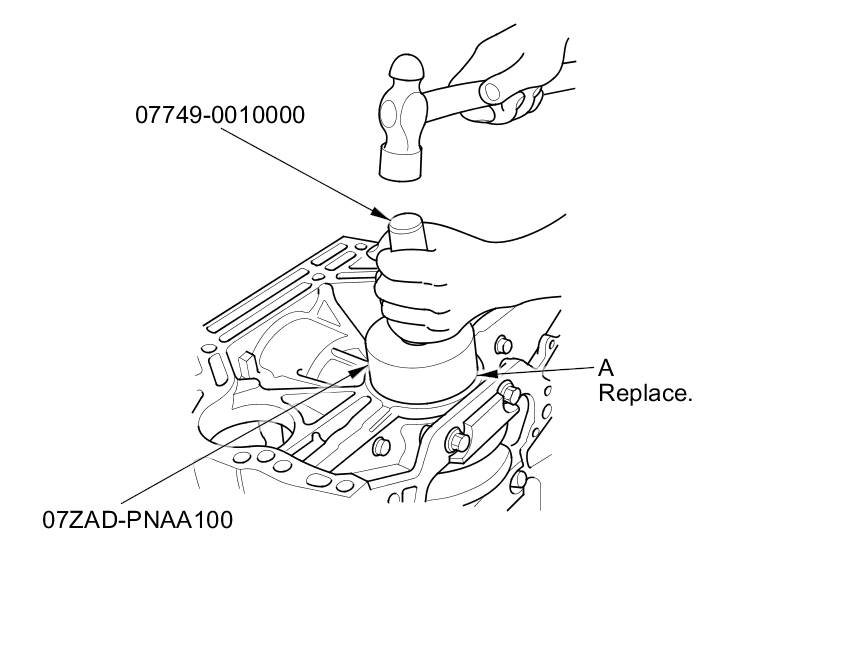 07749-0010000

A
Replace.

07ZAD-PNAA100