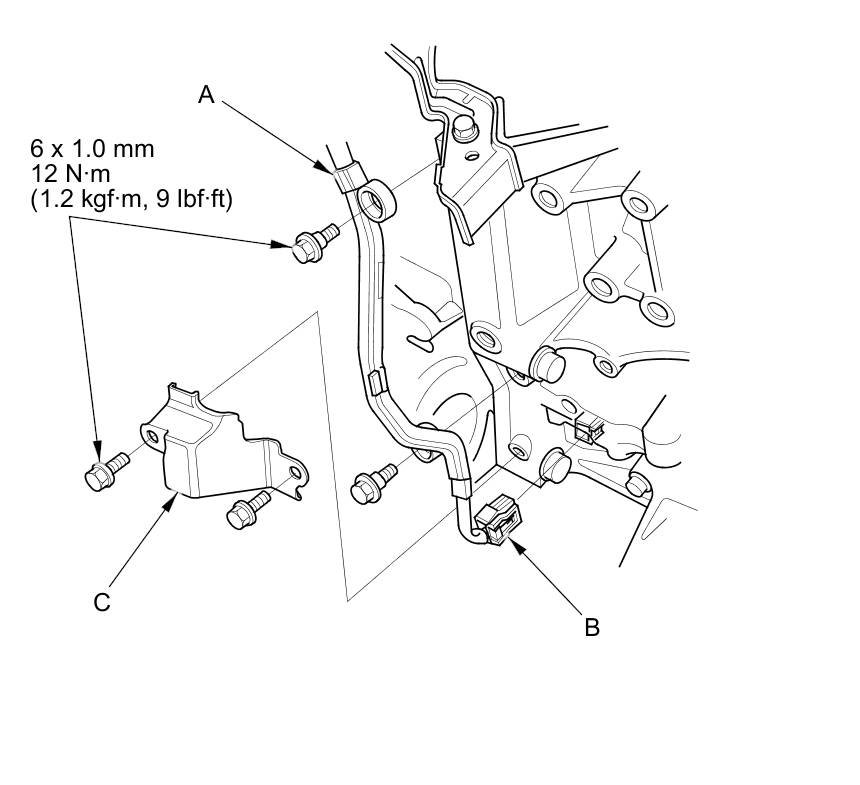 A

6 x 1.0 mm
12 N·m
(1.2 kgf·m, 9 lbf·ft)

C

B