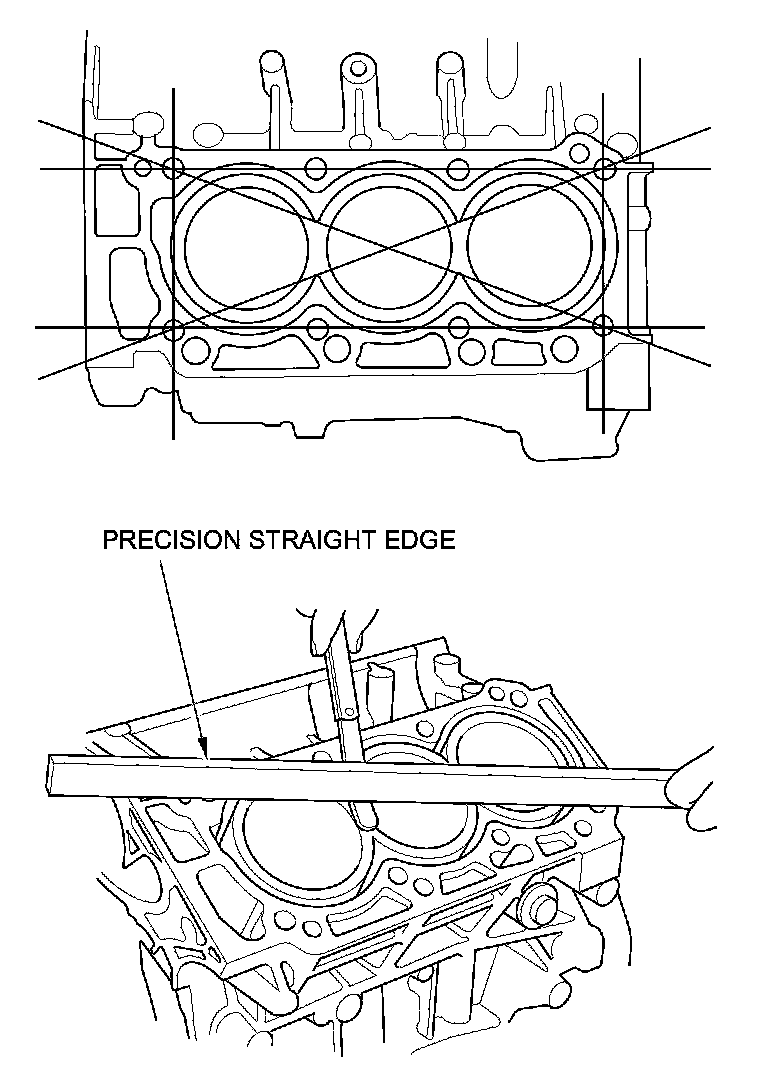 PRECISION STRAIGHT EDGE