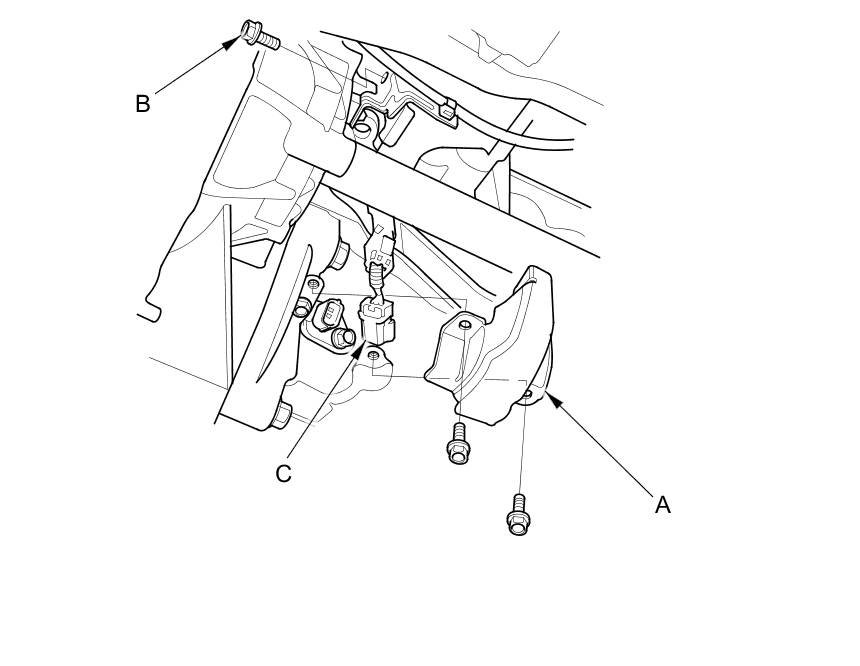 B

C

A