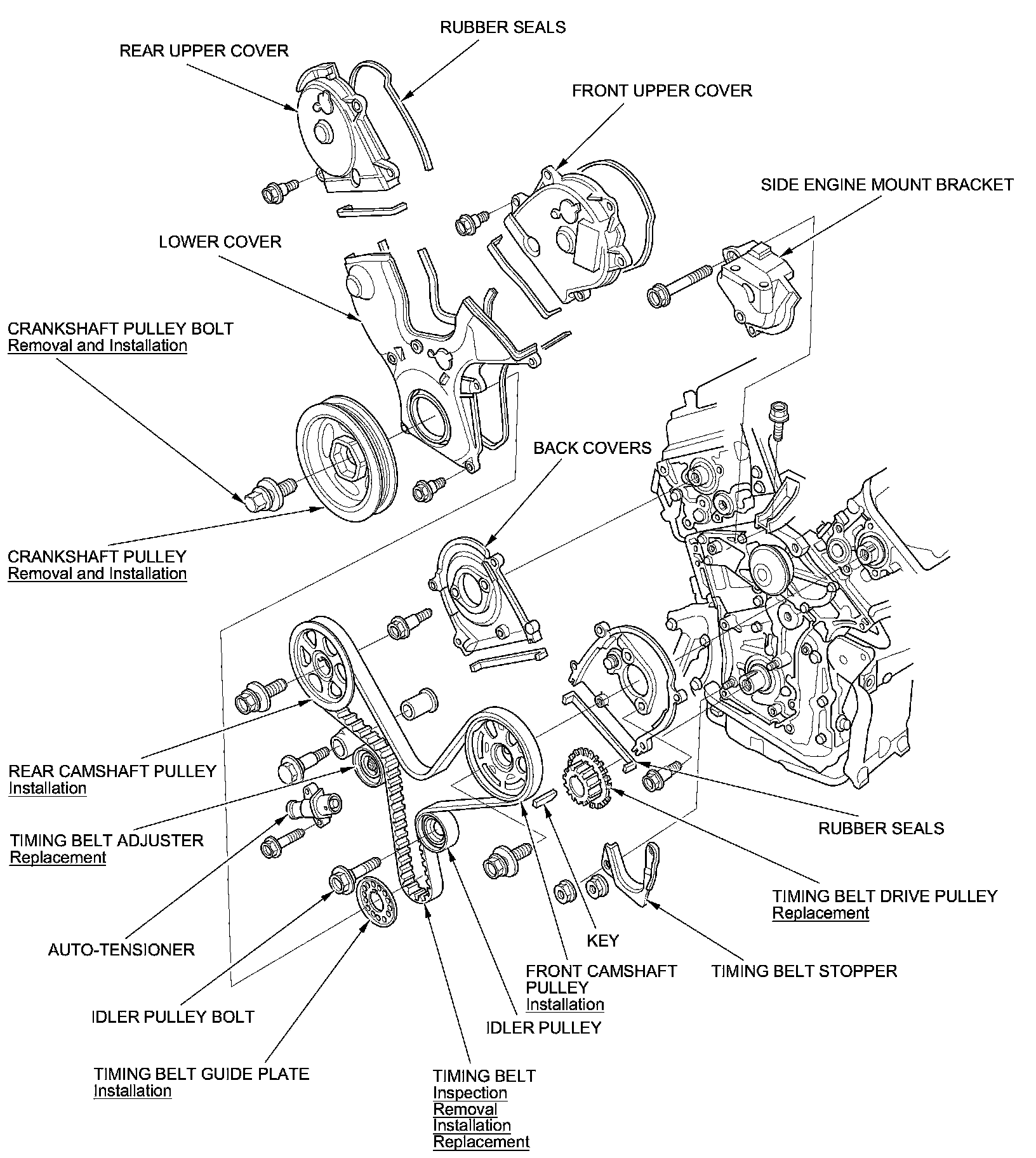 RUBBER SEALS

REAR UPPER COVER

FRONT UPPER COVER

SIDE ENGINE MOUNT BRACKET

LOWER COVER

CRANKSHAFT PULLEY BOLT
Removal and Installation

BACK COVERS

CRANKSHAFT PULLEY
Removal and Installation

REAR CAMSHAFT PULLEY
Installation

TIMING BELT ADJUSTER
Replacement

RUBBER SEALS

TIMING BELT DRIVE PULLEY
Replacement

AUTO-TENSIONER

KEY

FRONT CAMSHAFT PULLEY
Installation

TIMING BELT STOPPER

IDLER PULLEY BOLT

IDLER PULLEY

TIMING BELT GUIDE PLATE
Installation

TIMING BELT
Inspection
Removal
Installation
Replacement