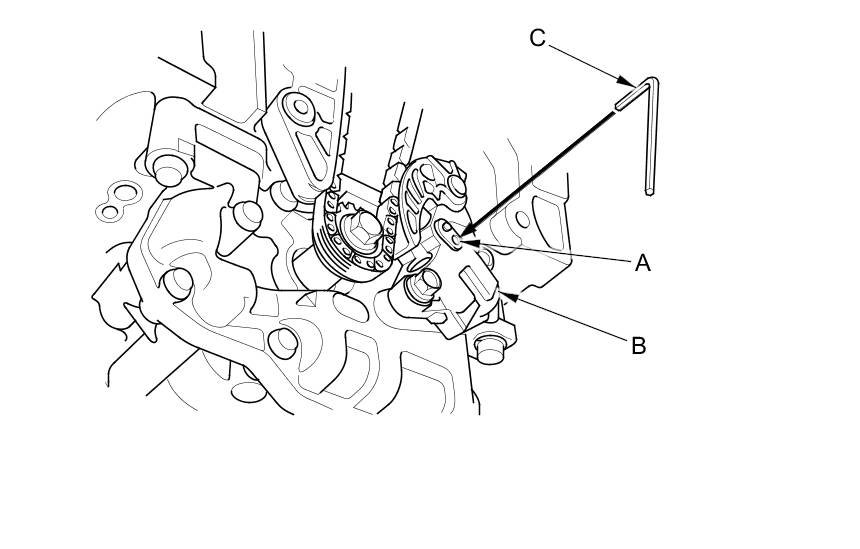 C
A
B