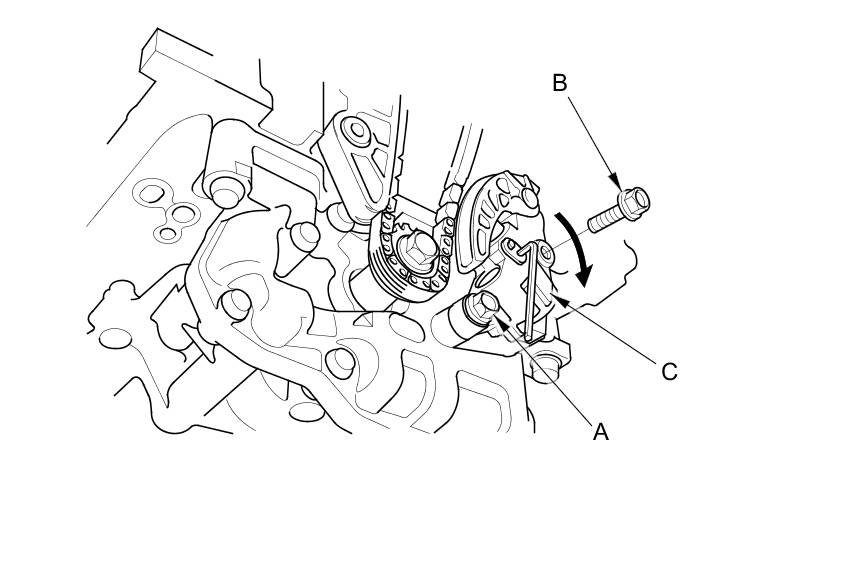 B
C
A