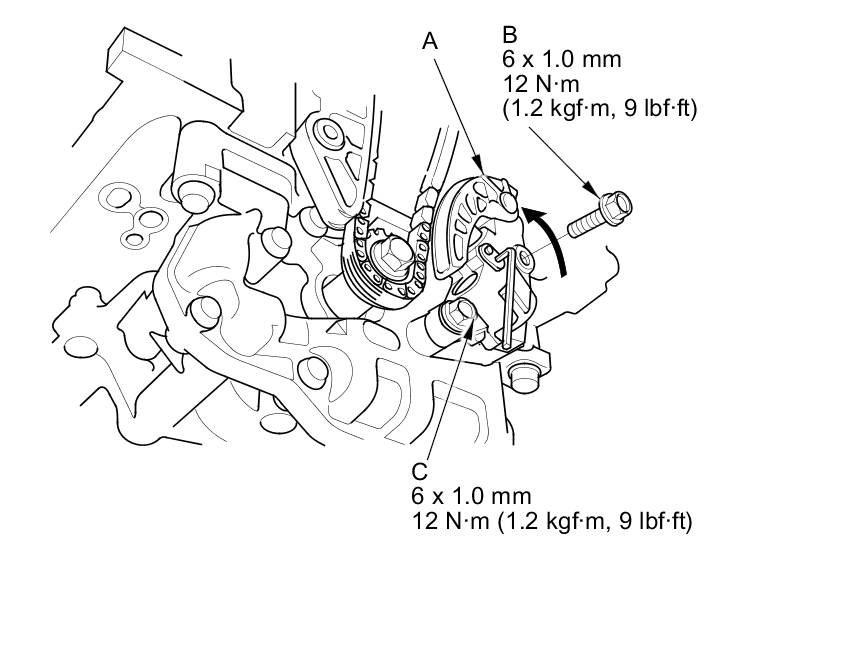 A

B
6 x 1.0 mm
12 N·m
(1.2 kgf·m, 9 lbf·ft)

C
6 x 1.0 mm
12 N·m (1.2 kgf·m, 9 lbf·ft)