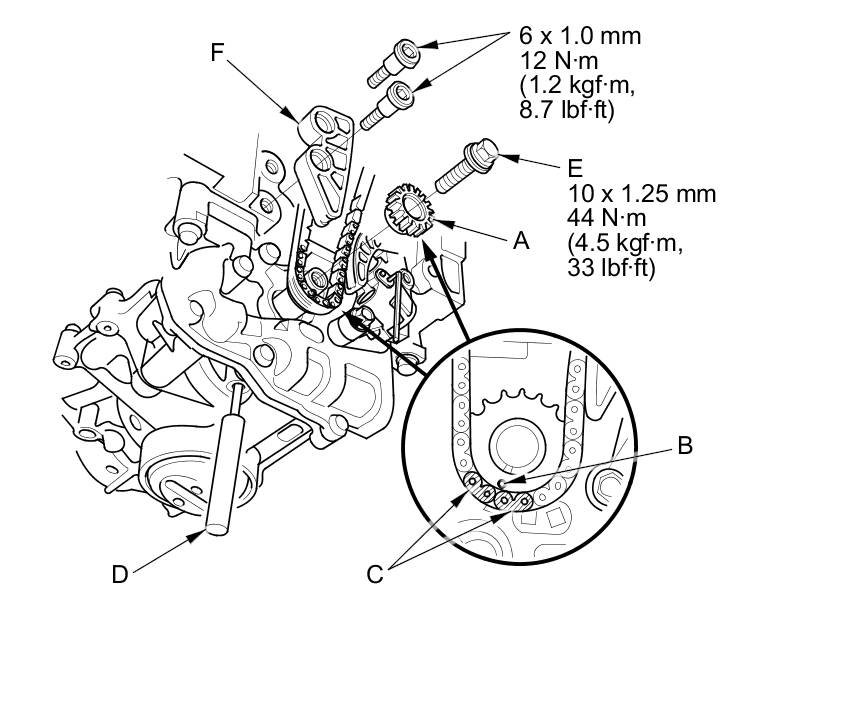 F

6 x 1.0 mm
12 N·m
(1.2 kgf·m,
8.7 lbf·ft)

E
10 x 1.25 mm
44 N·m
(4.5 kgf·m,
33 lbf·ft)

A

B

C

D